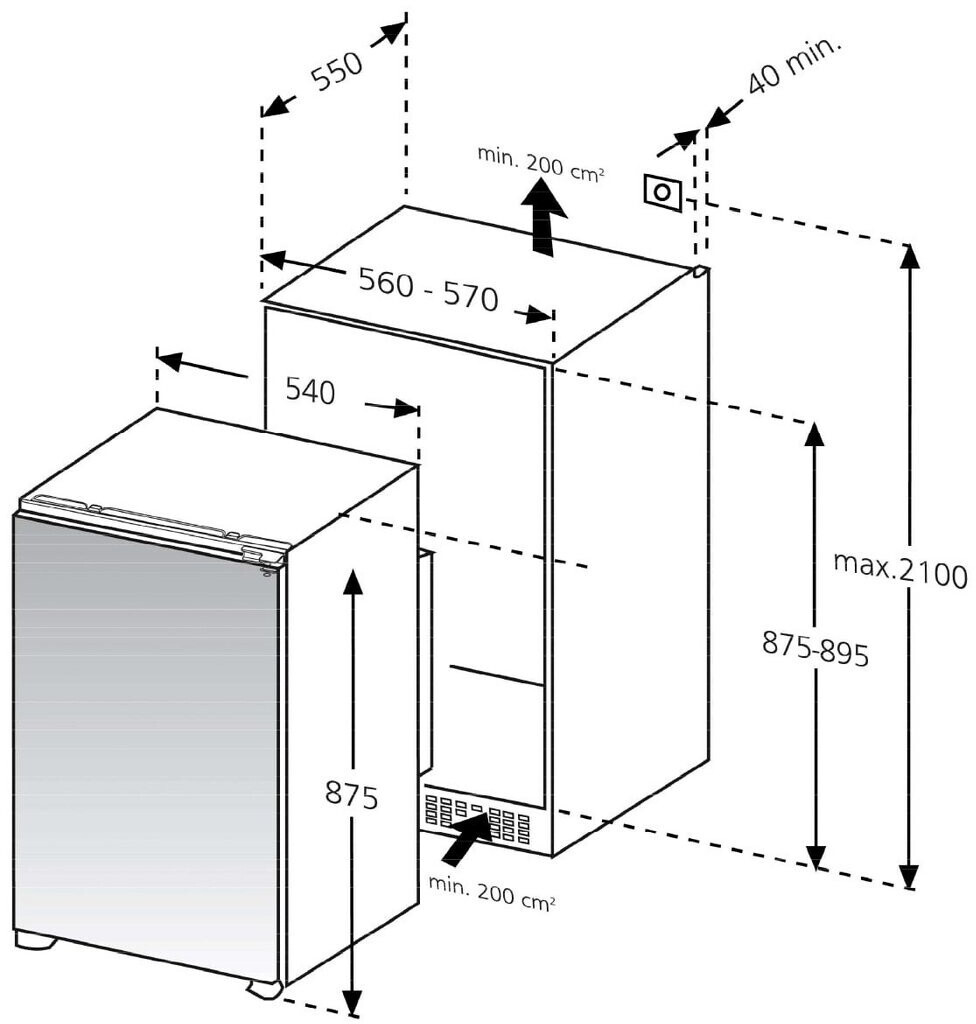 550

40 min.

min. 200 cm²

560 - 570

540

max.2100

875-895

875

min. 200 cm²