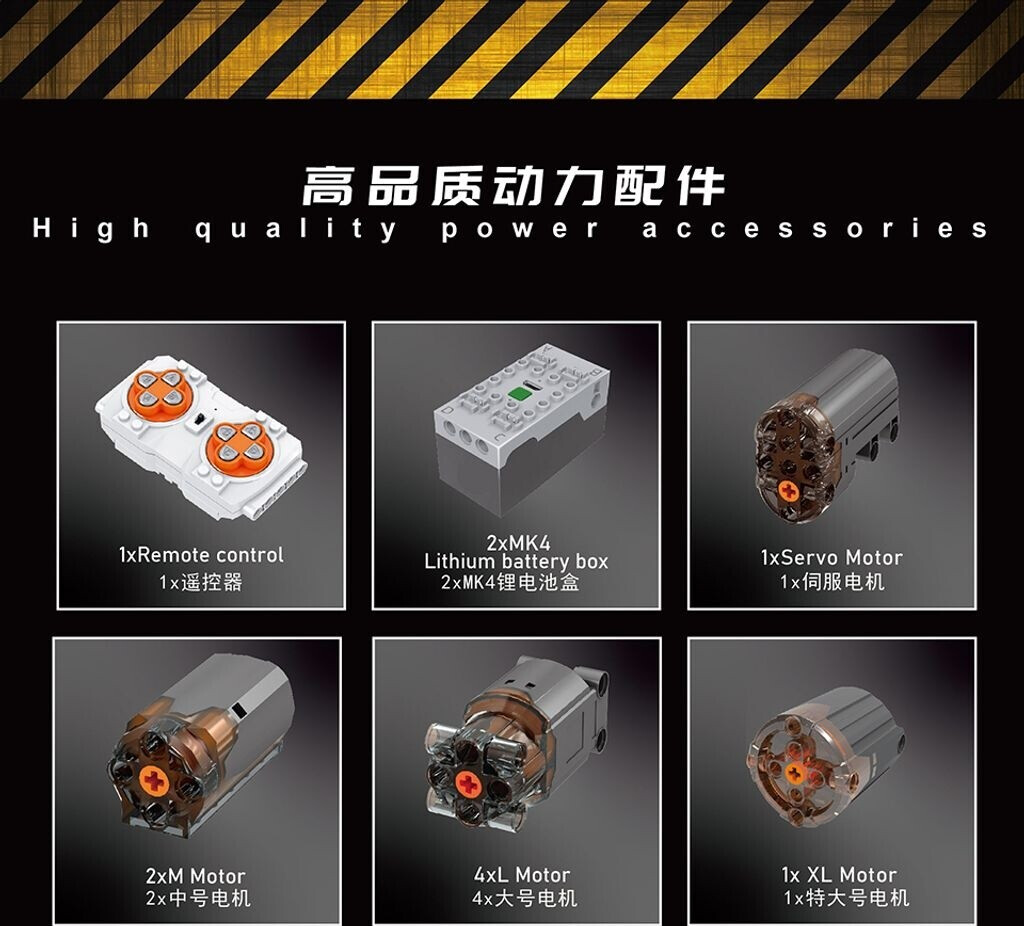 高品质动力配件
High quality power accessories

1xRemote control
1x遥控器

2xMK4
Lithium battery box
2xMK4锂电池盒

1xServo Motor
1x伺服电机

2xM Motor
2x中号电机

4xL Motor
4x大号电机

1x XL Motor
1x特大号电机