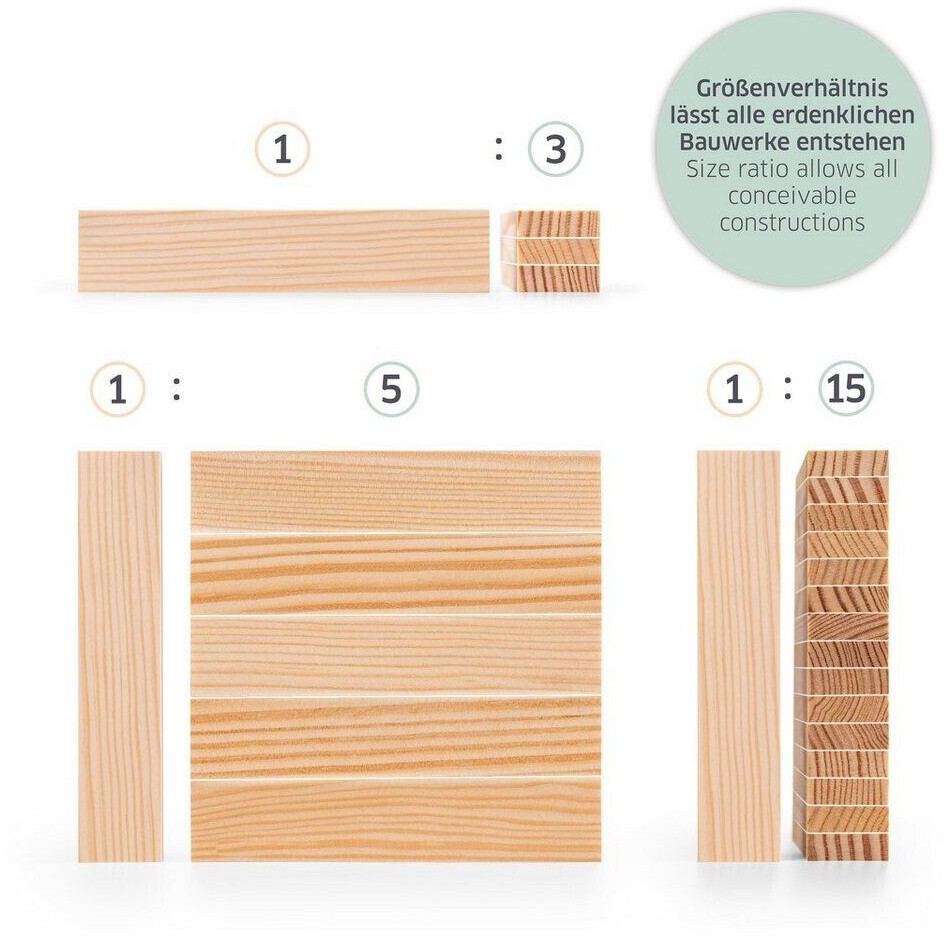 Größenverhältnis lässt alle erdenklichen Bauwerke entstehen
Size ratio allows all conceivable constructions

1 : 3

1 : 5

1 : 15