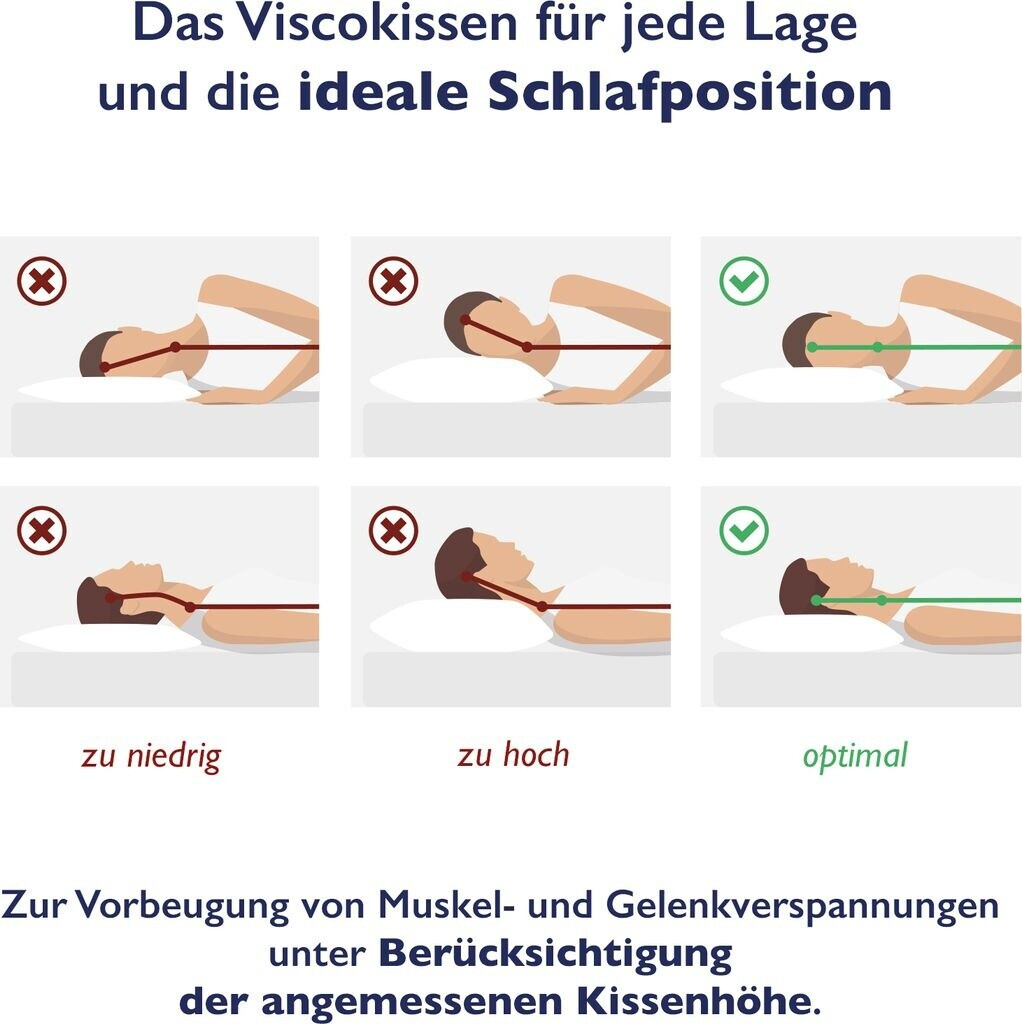 Das Viscokissen für jede Lage und die ideale Schlafposition

zu niedrig

zu hoch

optimal

Zur Vorbeugung von Muskel- und Gelenkverspannungen unter Berücksichtigung der angemessenen Kissenhöhe.