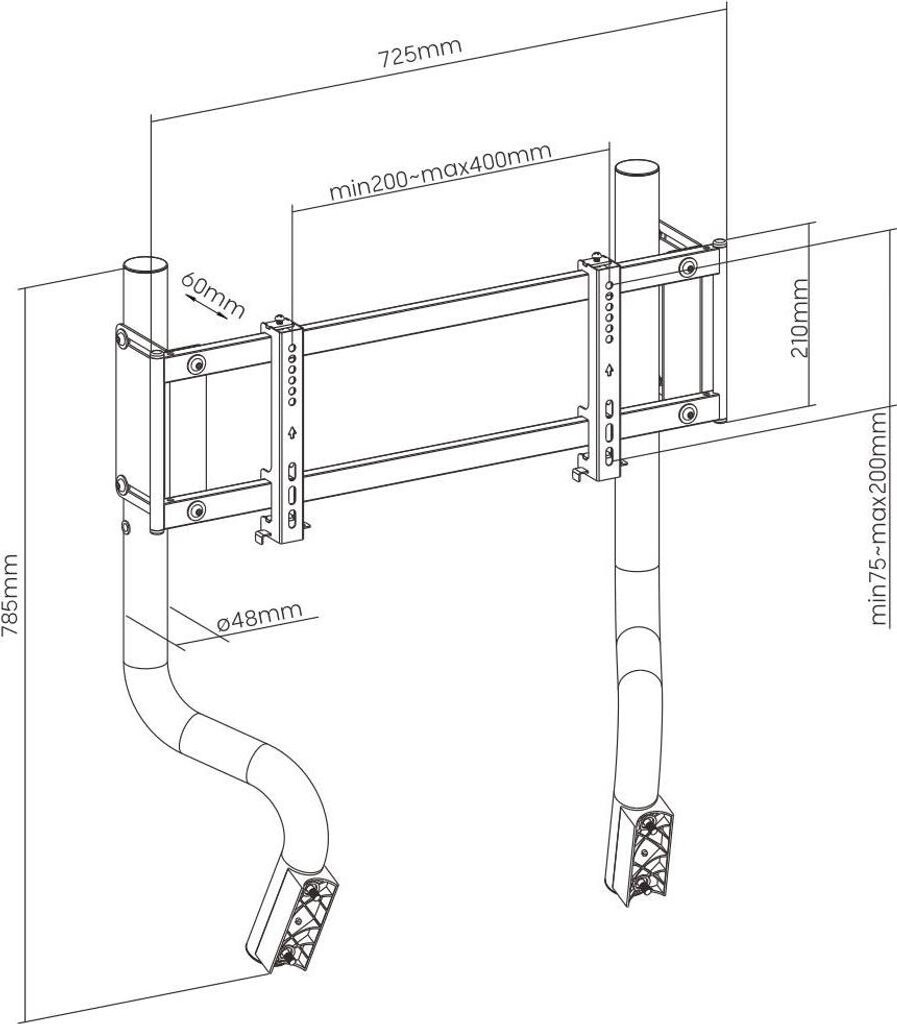 725mm

min200~max400mm

60mm

210mm

min75~max200mm

785mm

ø48mm