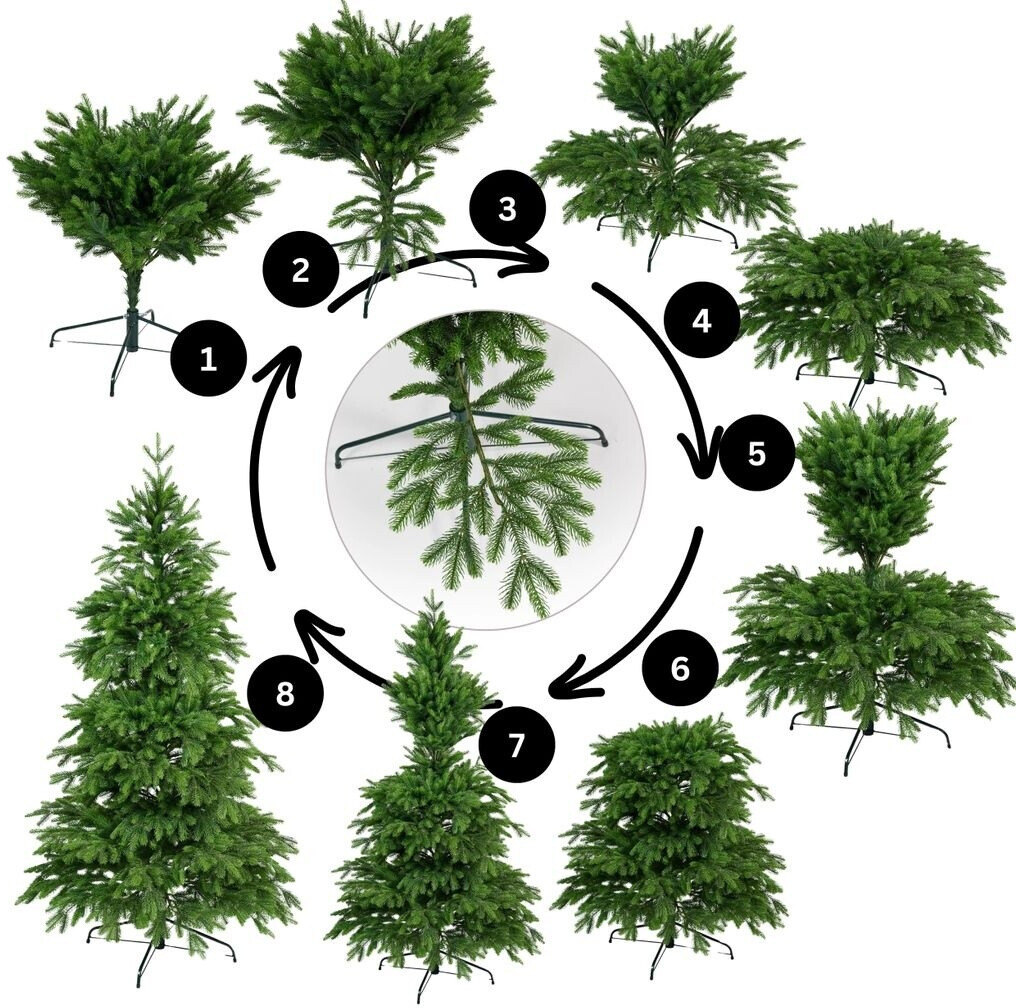 1
2
3
4
5
6
7
8