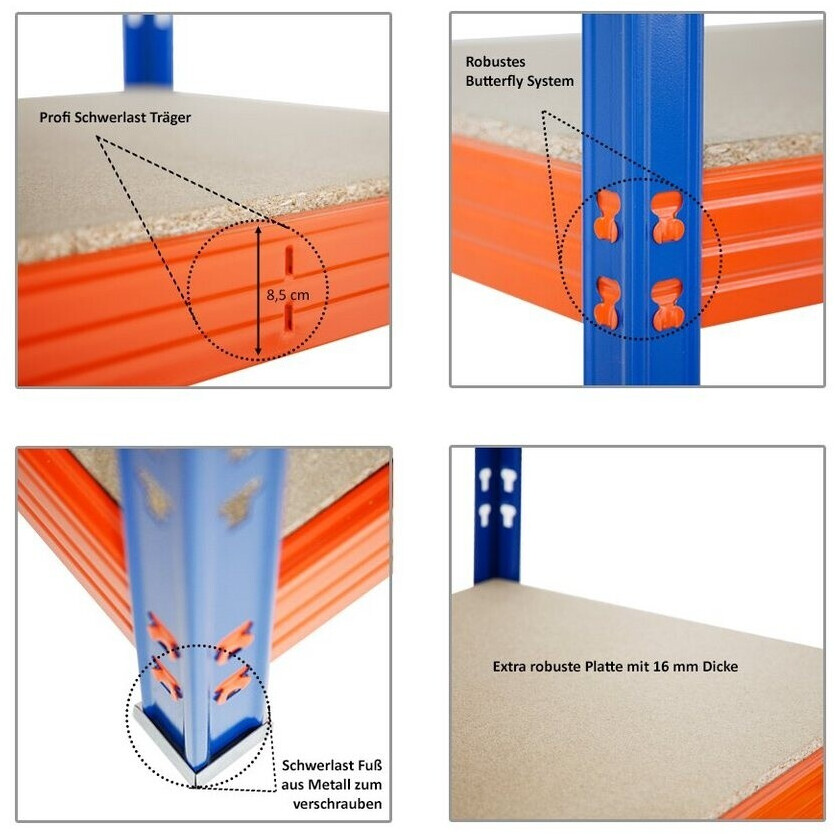 Profi Schwerlast Träger

8,5 cm

Robustes Butterfly System

Schwerlast Fuß aus Metall zum verschrauben

Extra robuste Platte mit 16 mm Dicke