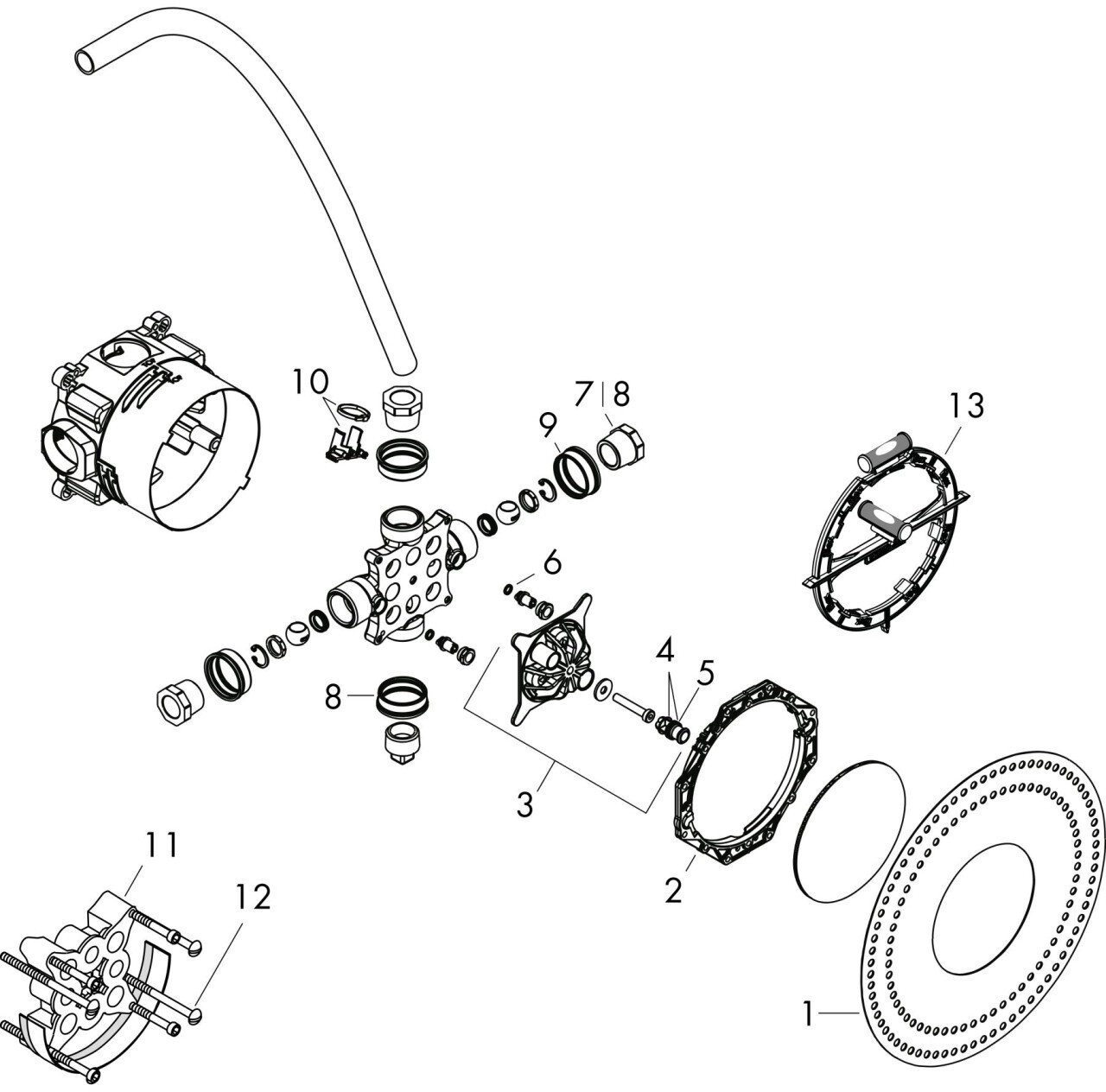 10
7 | 8
9
13
6
4
5
8
3
2
11
12
1