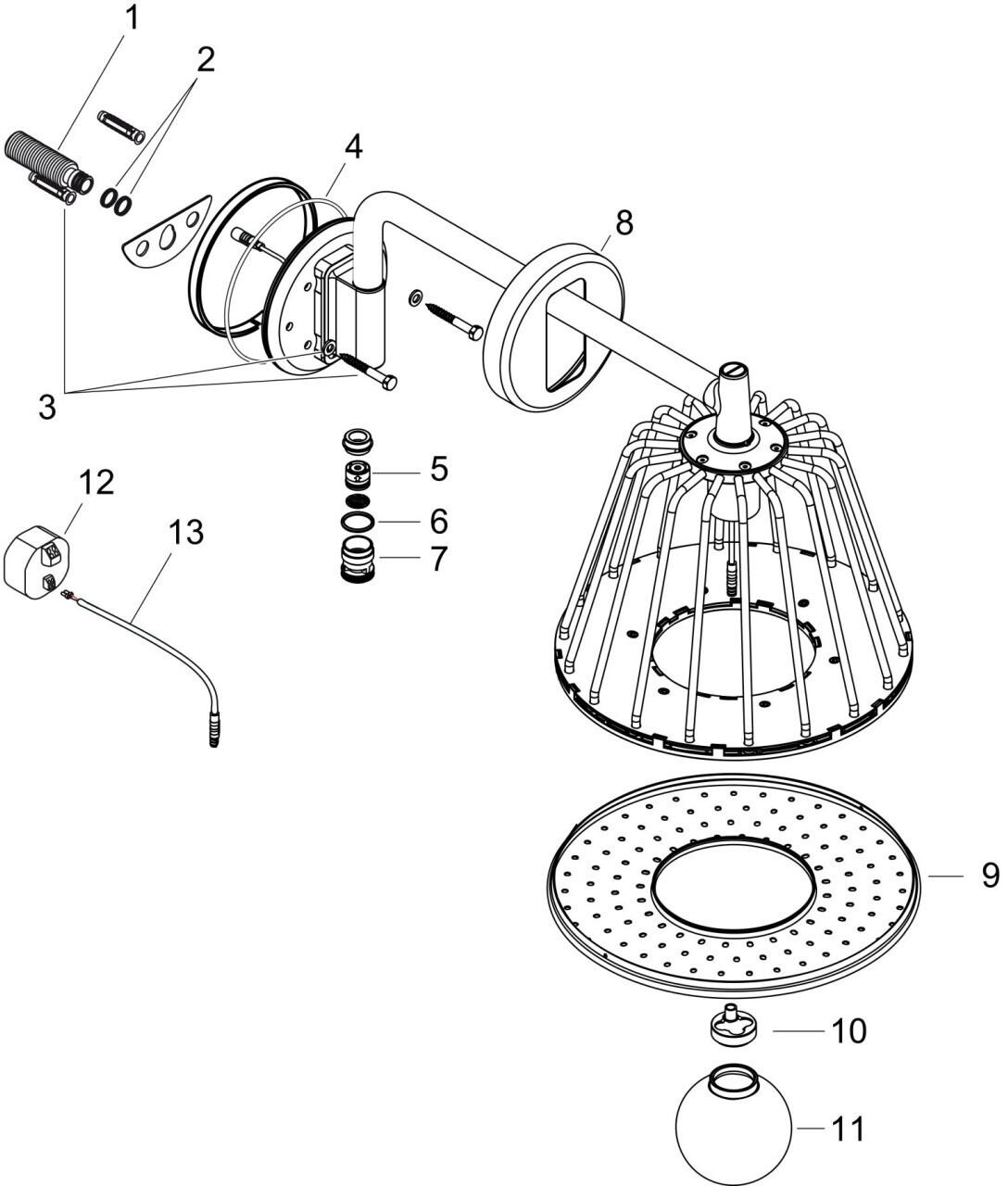 1
2
4
8
3
5
6
7
12
13
9
10
11