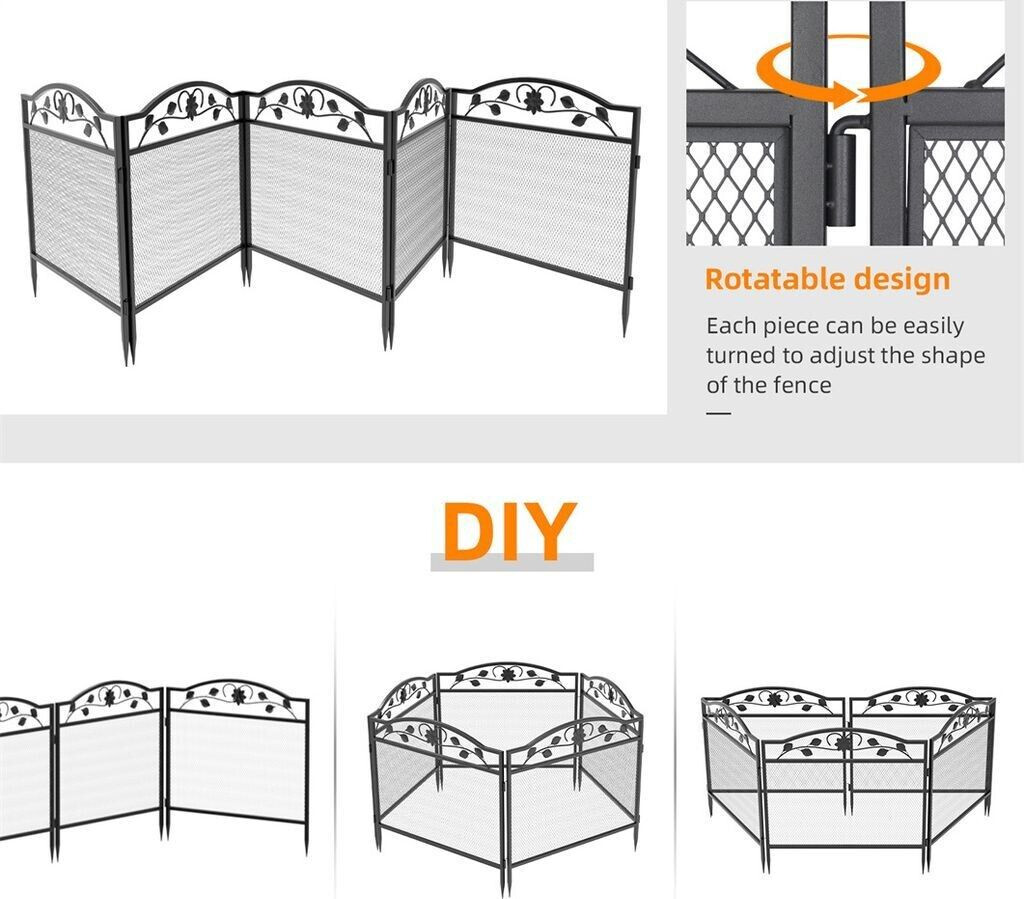 Rotatable design

Each piece can be easily turned to adjust the shape of the fence

DIY