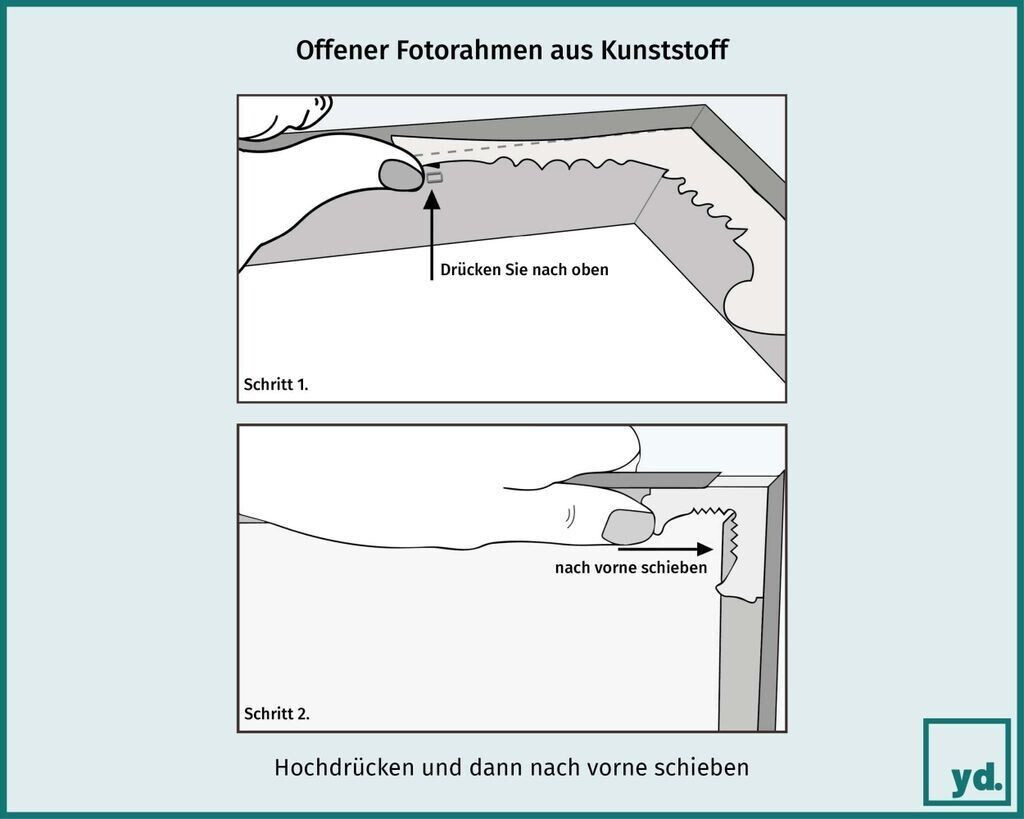 Offener Fotorahmen aus Kunststoff

Drücken Sie nach oben

Schritt 1.

nach vorne schieben

Schritt 2.

Hochdrücken und dann nach vorne schieben

yd.