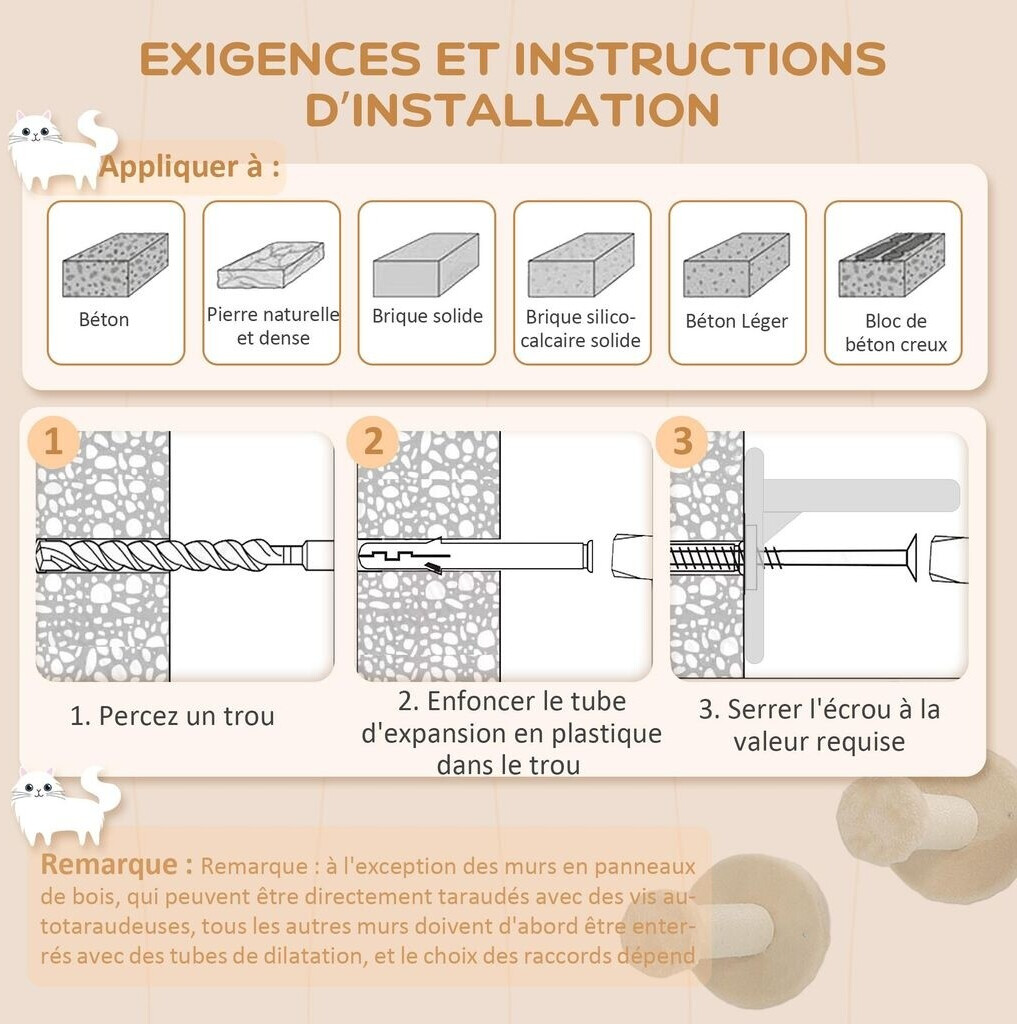 EXIGENCES ET INSTRUCTIONS D'INSTALLATION

Appliquer à :

Béton

Pierre naturelle et dense

Brique solide

Brique silico-calcaire solide

Béton Léger

Bloc de béton creux

1

2

3

1. Percez un trou

2. Enfoncer le tube d'expansion en plastique dans le trou

3. Serrer l'écrou à la valeur requise

Remarque : Remarque : à l'exception des murs en panneaux de bois, qui peuvent être directement taraudés avec des vis autotaraudeuses, tous les autres murs doivent d'abord être enterrés avec des tubes de dilatation, et le choix des raccords dépend