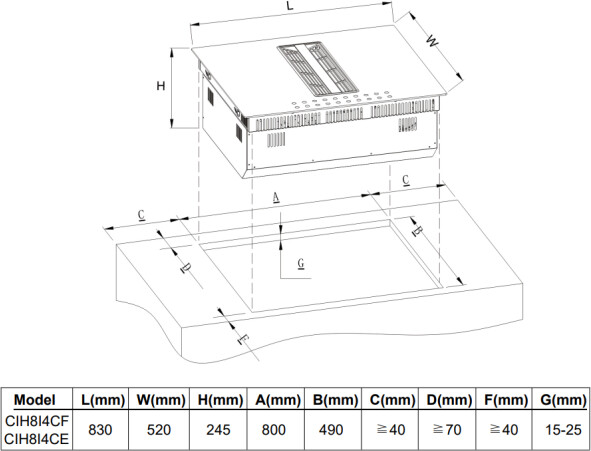 L

W

H

C

A

C

B

G

D

E

| Model | L(mm) | W(mm) | H(mm) | A(mm) | B(mm) | C(mm) | D(mm) | F(mm) | G(mm) |
|---|---|---|---|---|---|---|---|---|---|
| CIH8I4CF CIH8I4CE | 830 | 520 | 245 | 800 | 490 | ≧40 | ≧70 | ≧40 | 15-25 |