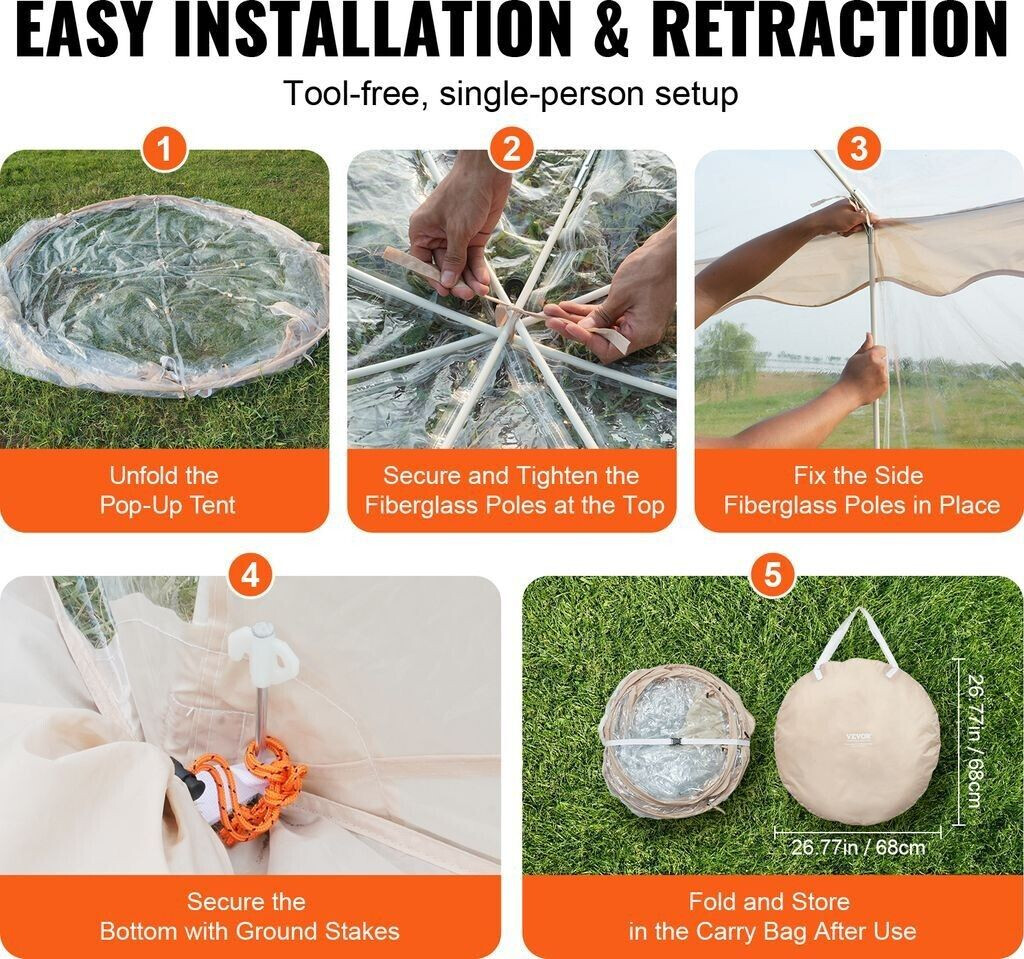 EASY INSTALLATION & RETRACTION

Tool-free, single-person setup

1

Unfold the Pop-Up Tent

2

Secure and Tighten the Fiberglass Poles at the Top

3

Fix the Side Fiberglass Poles in Place

4

Secure the Bottom with Ground Stakes

5

VEVOR

26.77in / 68cm

26.77in / 68cm

Fold and Store in the Carry Bag After Use