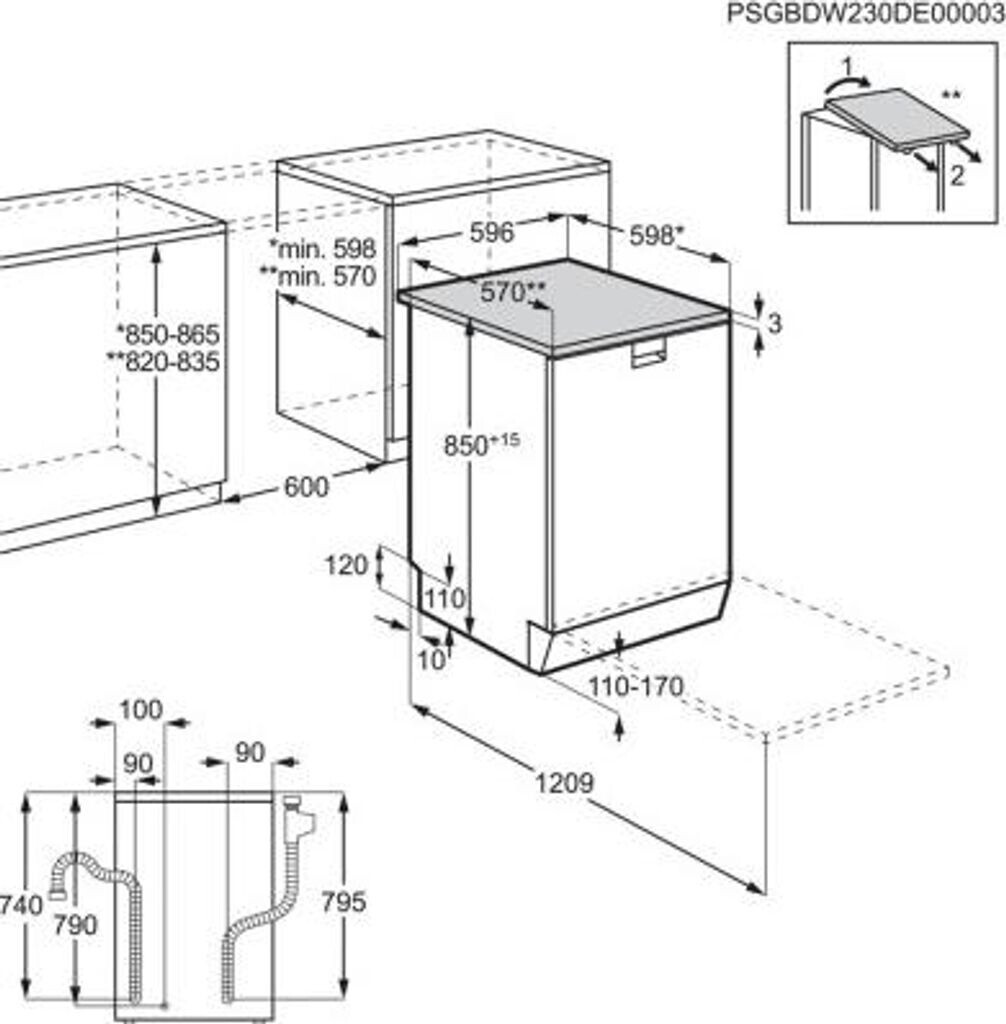 PSGBDW230DE00003

1
**
2

*min. 598
**min. 570

596
598*
570**
3

*850-865
**820-835

$850^{+15}$

600

120
110
10
110-170

1209

100
90
90

740
790
795