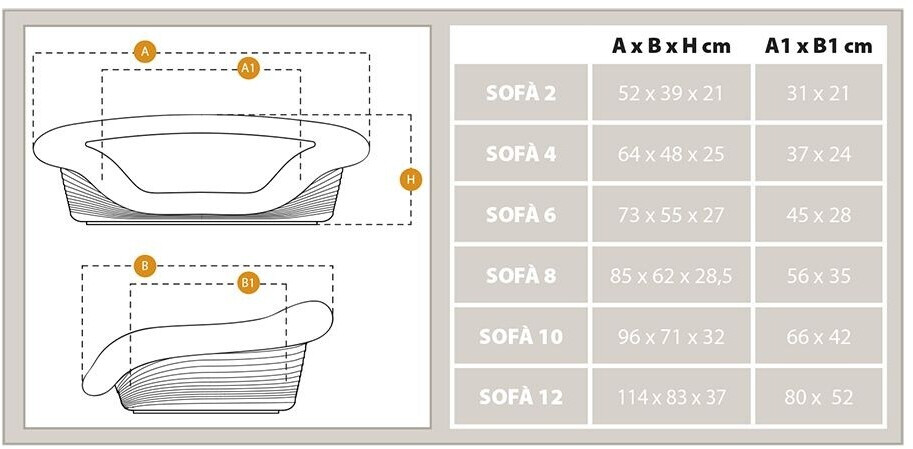 A
A1
H
B
B1

| | A x B x H cm | A1 x B1 cm |
|---|---|---|
| SOFÀ 2 | 52 x 39 x 21 | 31 x 21 |
| SOFÀ 4 | 64 x 48 x 25 | 37 x 24 |
| SOFÀ 6 | 73 x 55 x 27 | 45 x 28 |
| SOFÀ 8 | 85 x 62 x 28,5 | 56 x 35 |
| SOFÀ 10 | 96 x 71 x 32 | 66 x 42 |
| SOFÀ 12 | 114 x 83 x 37 | 80 x 52 |