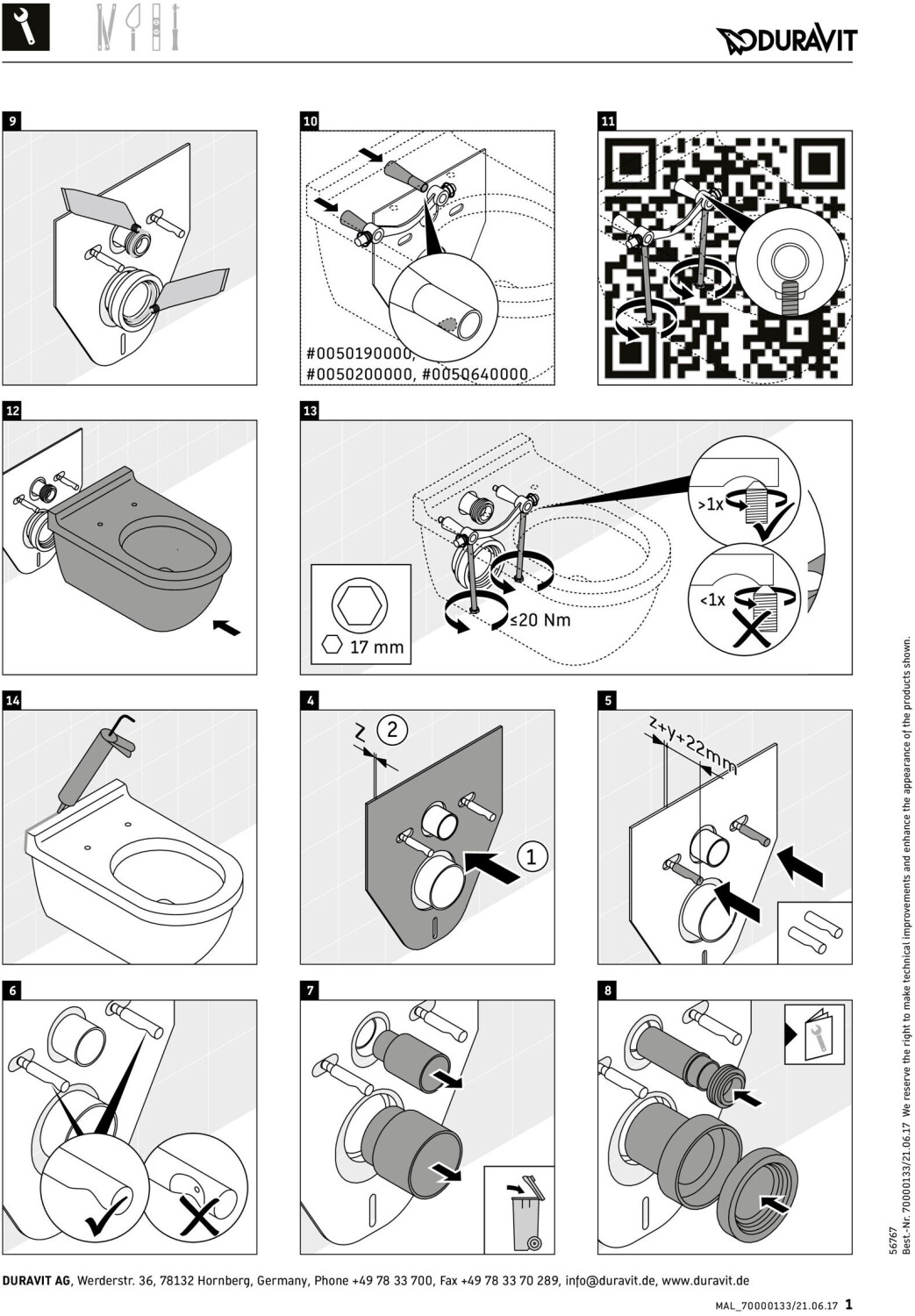 DURAVIT

9

10

#0050190000,
#0050200000, #0050640000

11

12

13

17 mm

≤20 Nm

>1x

<1x

14

4

z

2

1

5

z+y+22mm

6

7

8

56767
Best.-Nr. 70000133/21.06.17 We reserve the right to make technical improvements and enhance the appearance of the products shown.

DURAVIT AG, Werderstr. 36, 78132 Hornberg, Germany, Phone +49 78 33 700, Fax +49 78 33 70 289, info@duravit.de, www.duravit.de

MAL_70000133/21.06.17 1