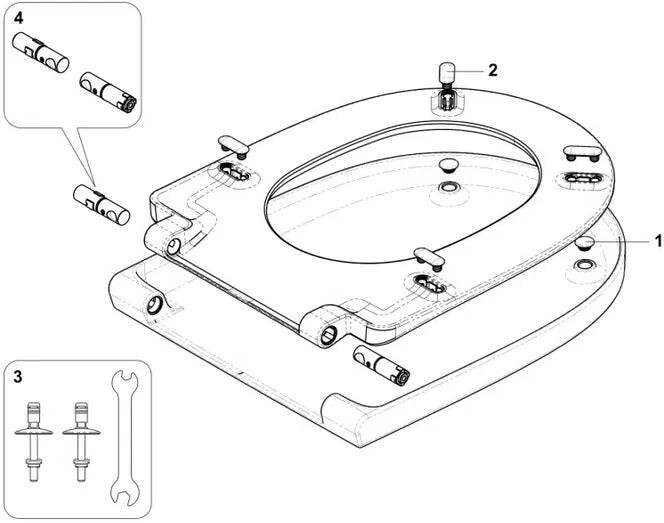 4
2
1
3