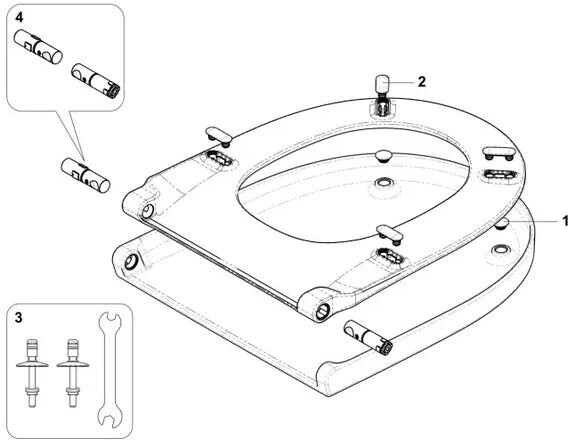 4

2

1

3