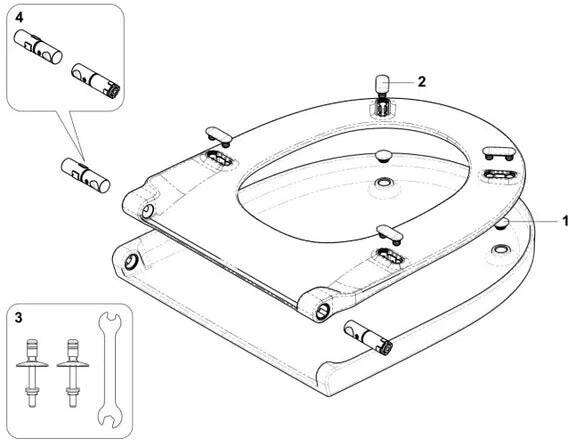 4

2

1

3