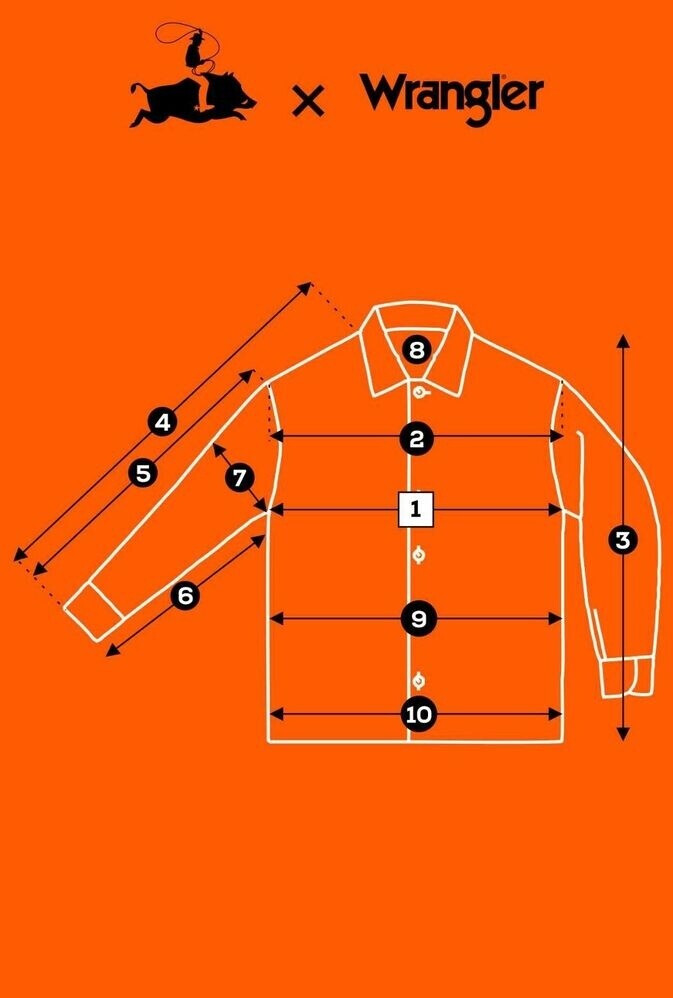 × Wrangler

8
2
4
5
7
1
3
6
9
10