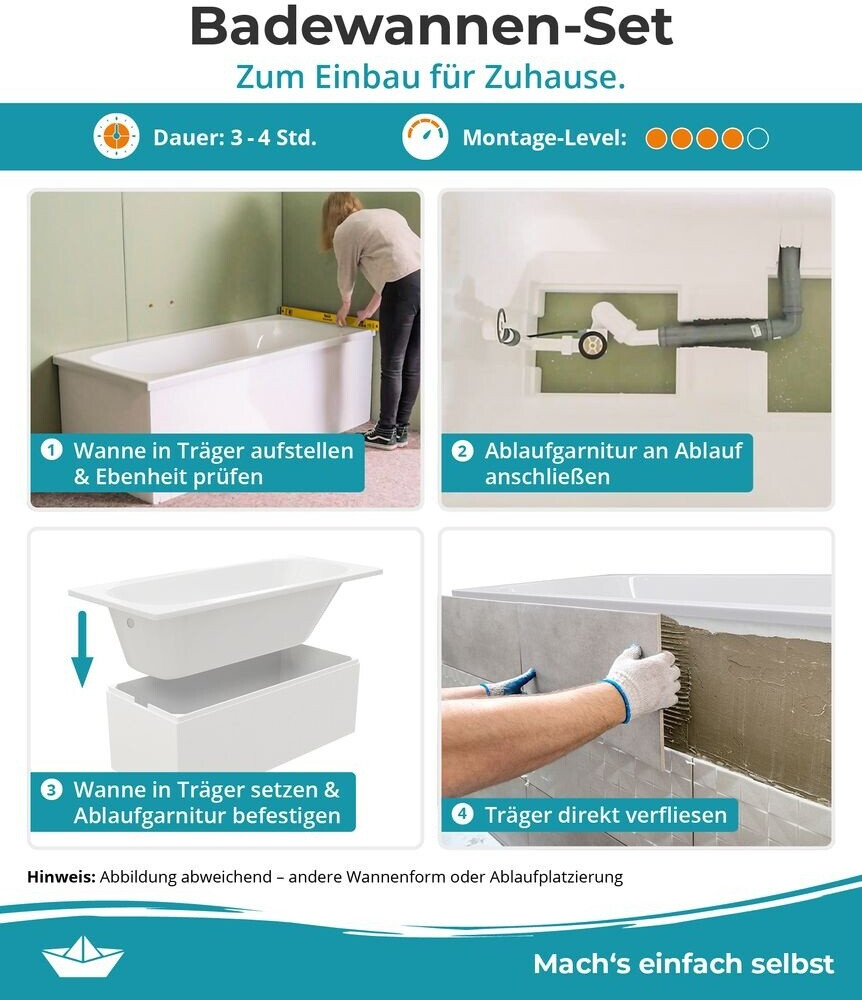 Badewannen-Set
Zum Einbau für Zuhause.

Dauer: 3 - 4 Std.

Montage-Level:

1 Wanne in Träger aufstellen & Ebenheit prüfen

2 Ablaufgarnitur an Ablauf anschließen

3 Wanne in Träger setzen & Ablaufgarnitur befestigen

4 Träger direkt verfliesen

Hinweis: Abbildung abweichend – andere Wannenform oder Ablaufplatzierung

Mach‘s einfach selbst