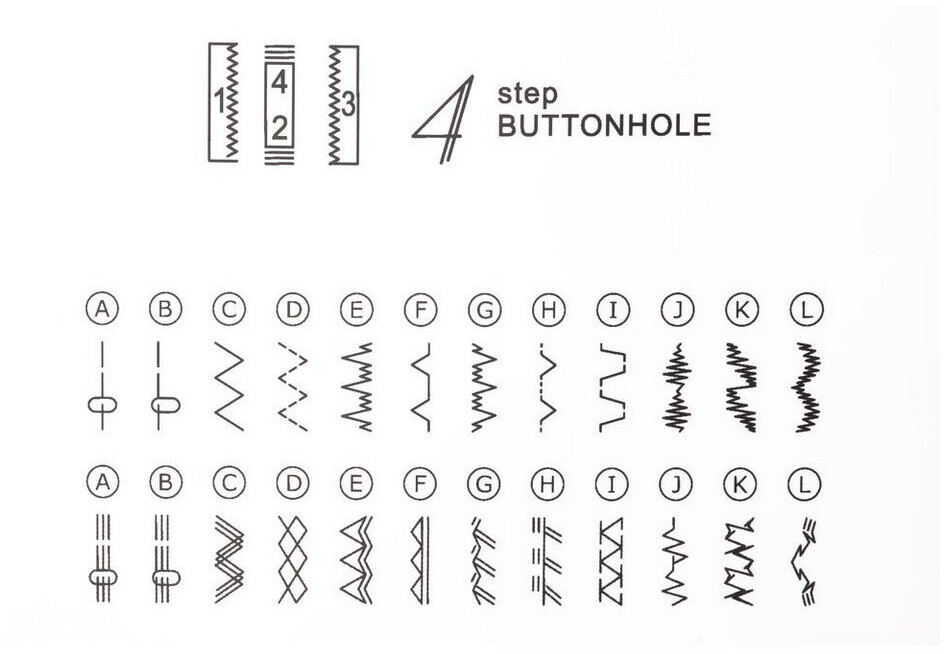 1 4 2 3

4 step BUTTONHOLE

A B C D E F G H I J K L

A B C D E F G H I J K L