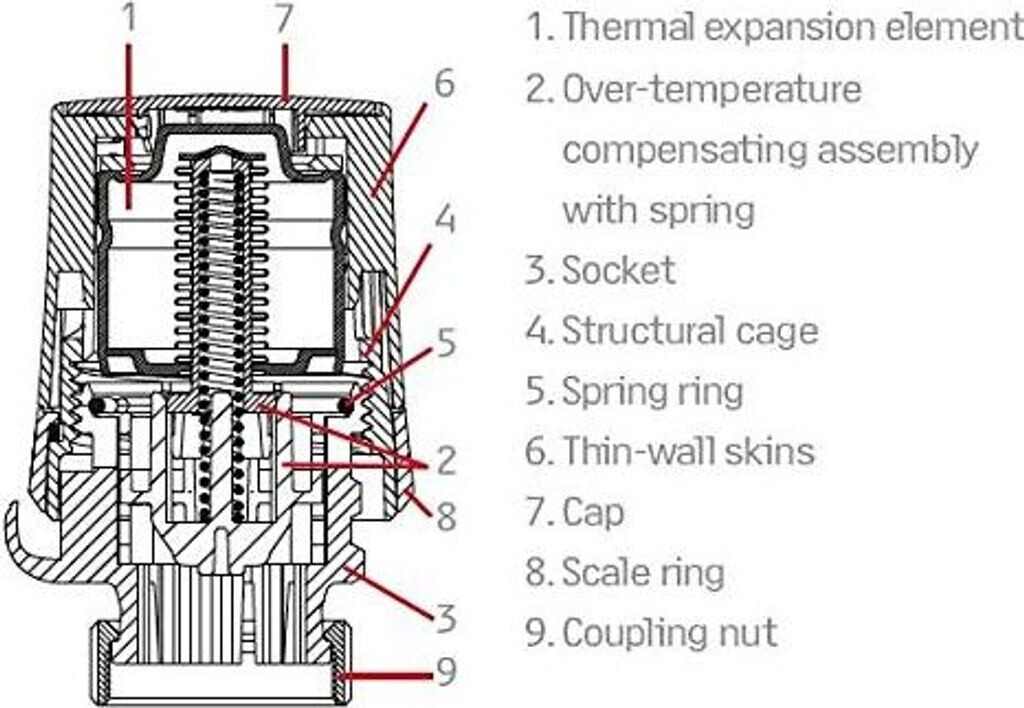 1
7
6
4
5
2
8
3
9

1. Thermal expansion element
2. Over-temperature compensating assembly with spring
3. Socket
4. Structural cage
5. Spring ring
6. Thin-wall skins
7. Cap
8. Scale ring
9. Coupling nut