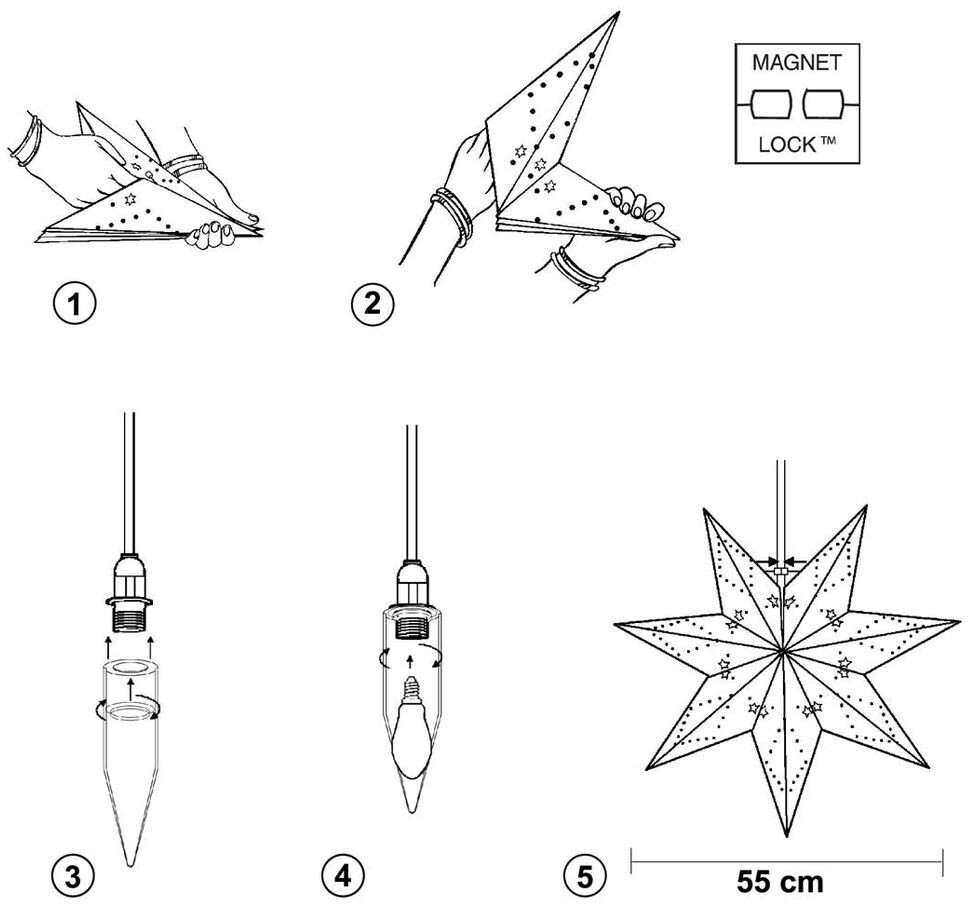 MAGNET
LOCK ™

1

2

3

4

5

55 cm