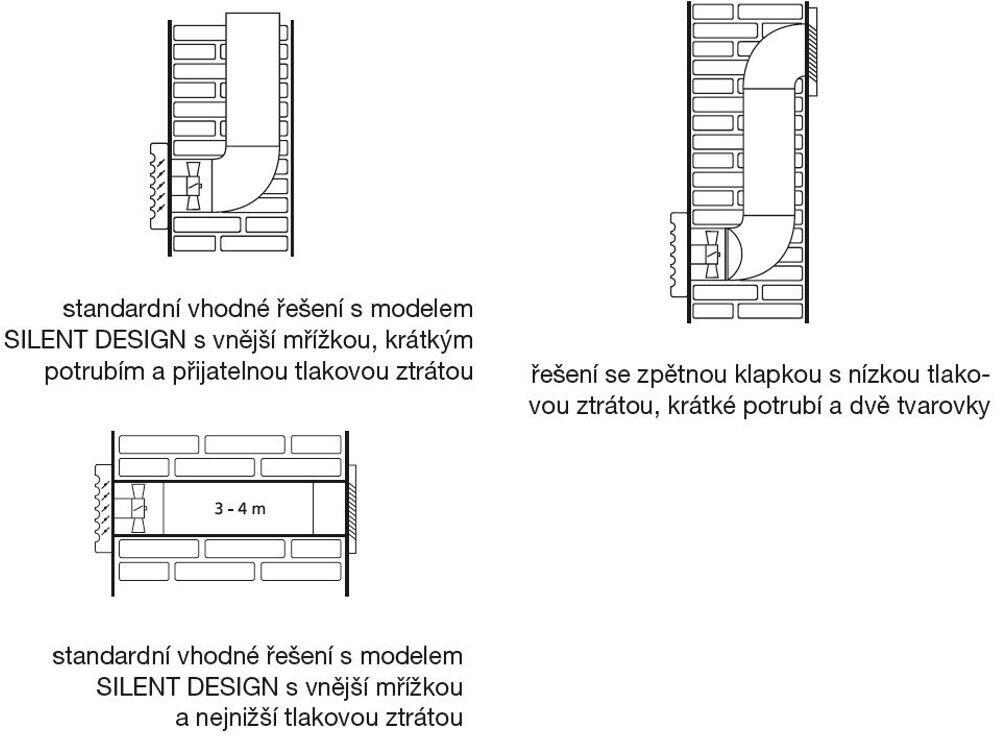 standardní vhodné řešení s modelem SILENT DESIGN s vnější mřížkou, krátkým potrubím a přijatelnou tlakovou ztrátou

řešení se zpětnou klapkou s nízkou tlakovou ztrátou, krátké potrubí a dvě tvarovky

3 - 4 m

standardní vhodné řešení s modelem SILENT DESIGN s vnější mřížkou a nejnižší tlakovou ztrátou