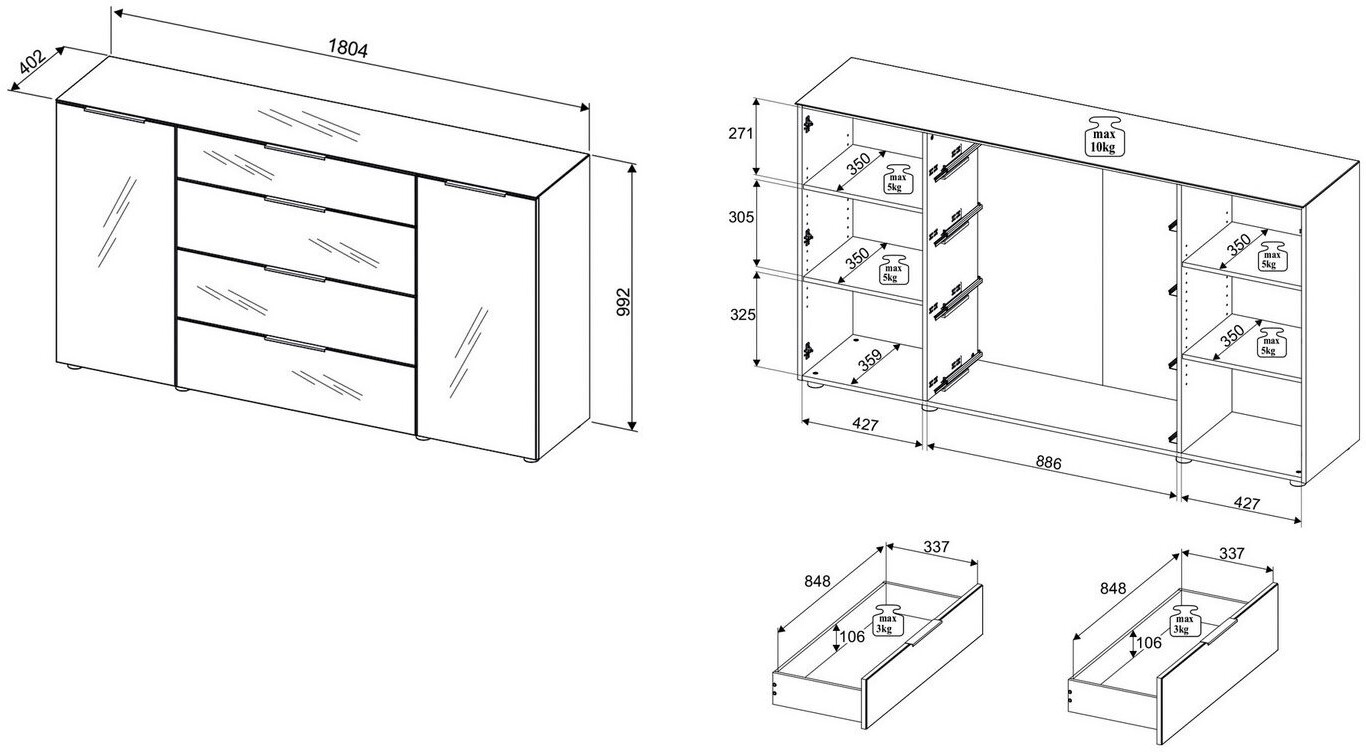 402
1804
992

271
305
325
350
max 5kg
350
max 5kg
359
max 10kg
350
max 5kg
350
max 5kg
427
886
427

848
337
max 3kg
106

848
337
max 3kg
106