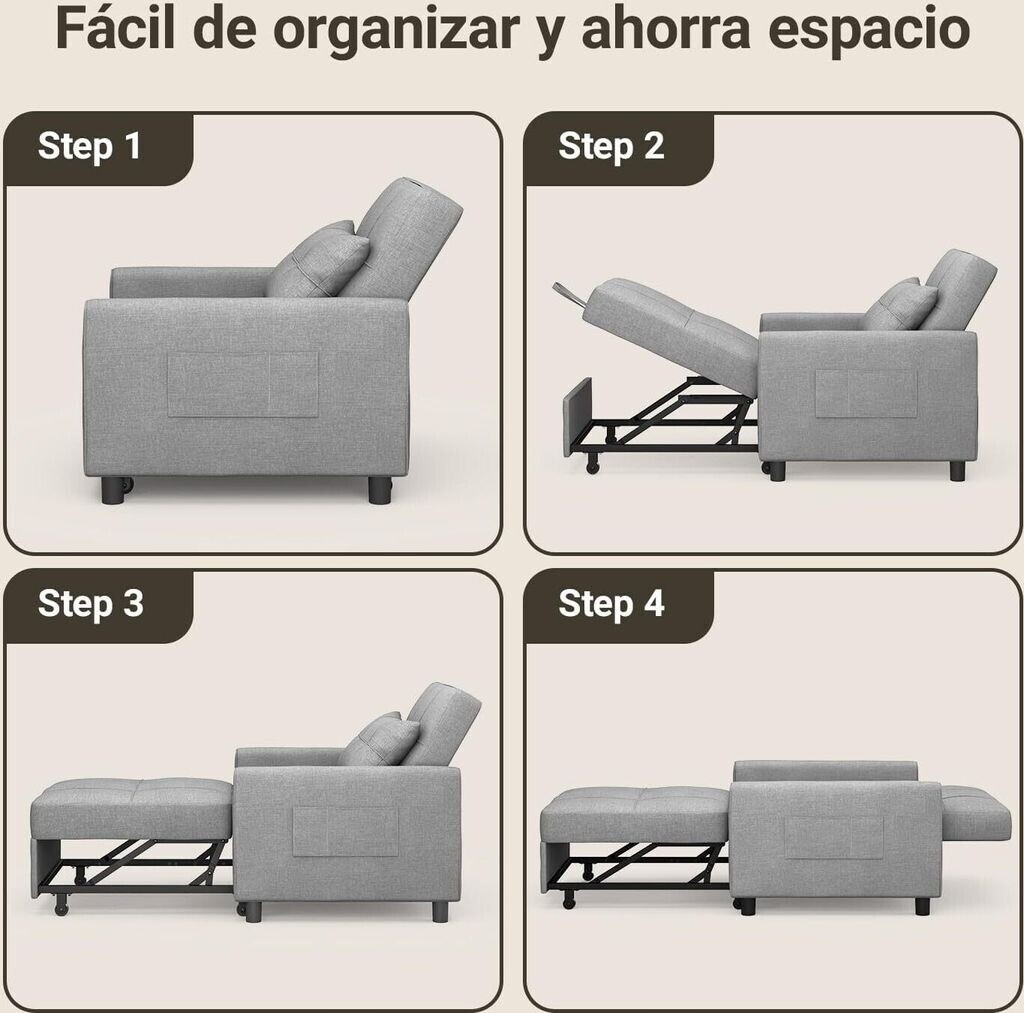 Fácil de organizar y ahorra espacio

Step 1

Step 2

Step 3

Step 4