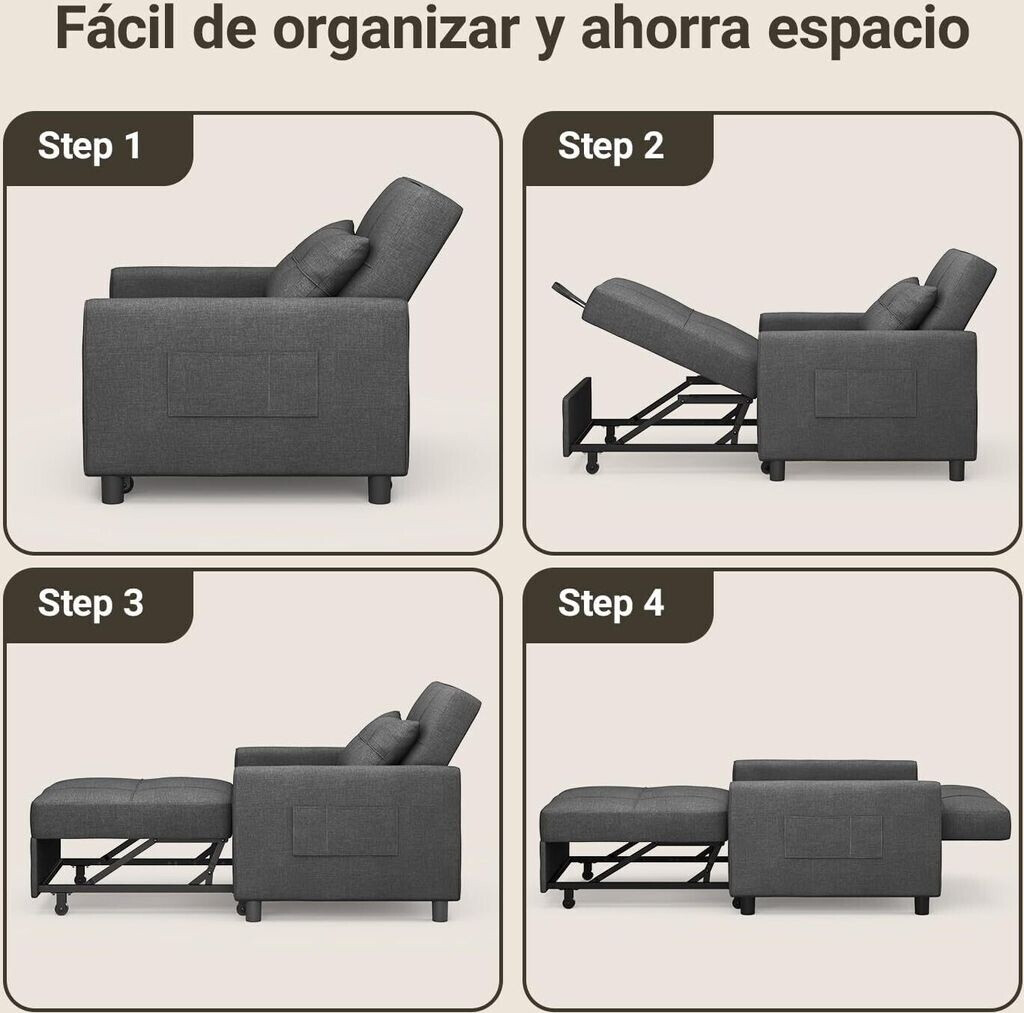 Fácil de organizar y ahorra espacio

Step 1

Step 2

Step 3

Step 4