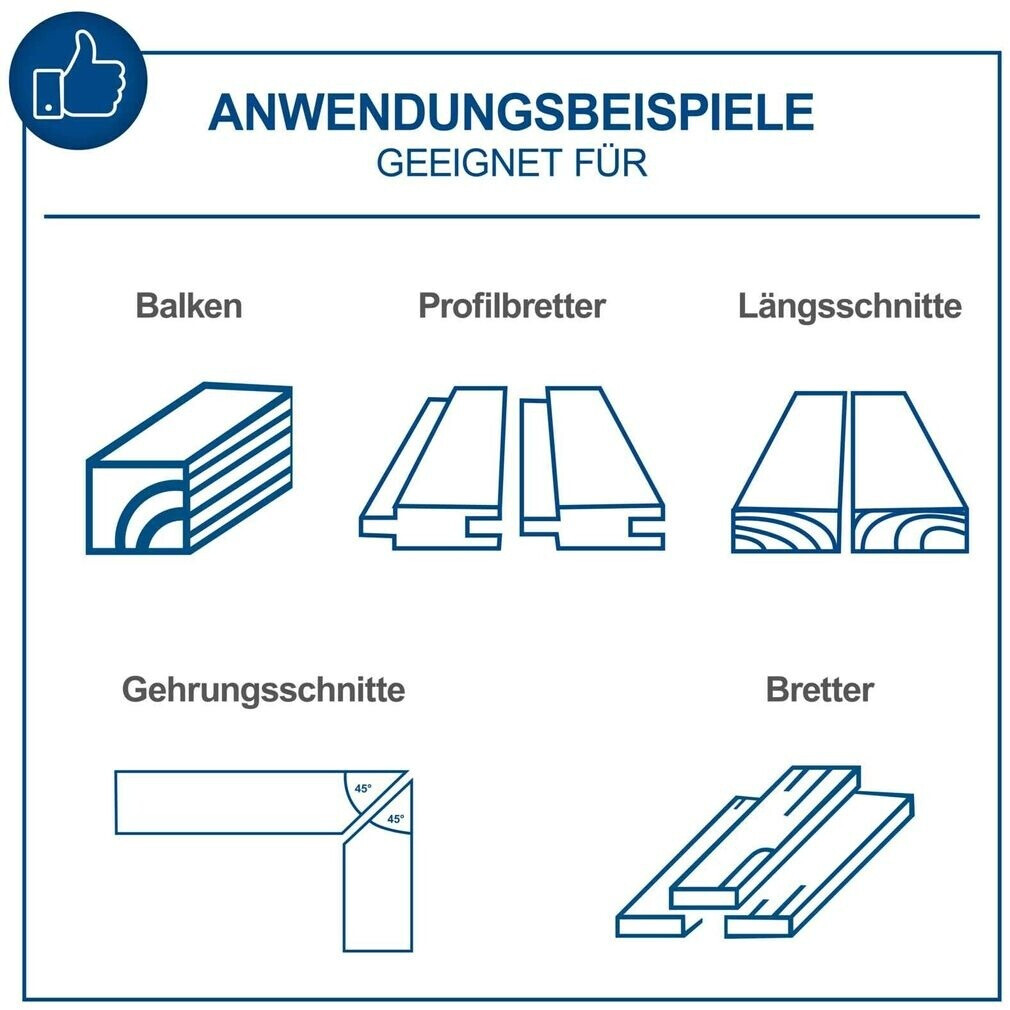 ANWENDUNGSBEISPIELE
GEEIGNET FÜR

Balken

Profilbretter

Längsschnitte

Gehrungsschnitte

45°
45°

Bretter