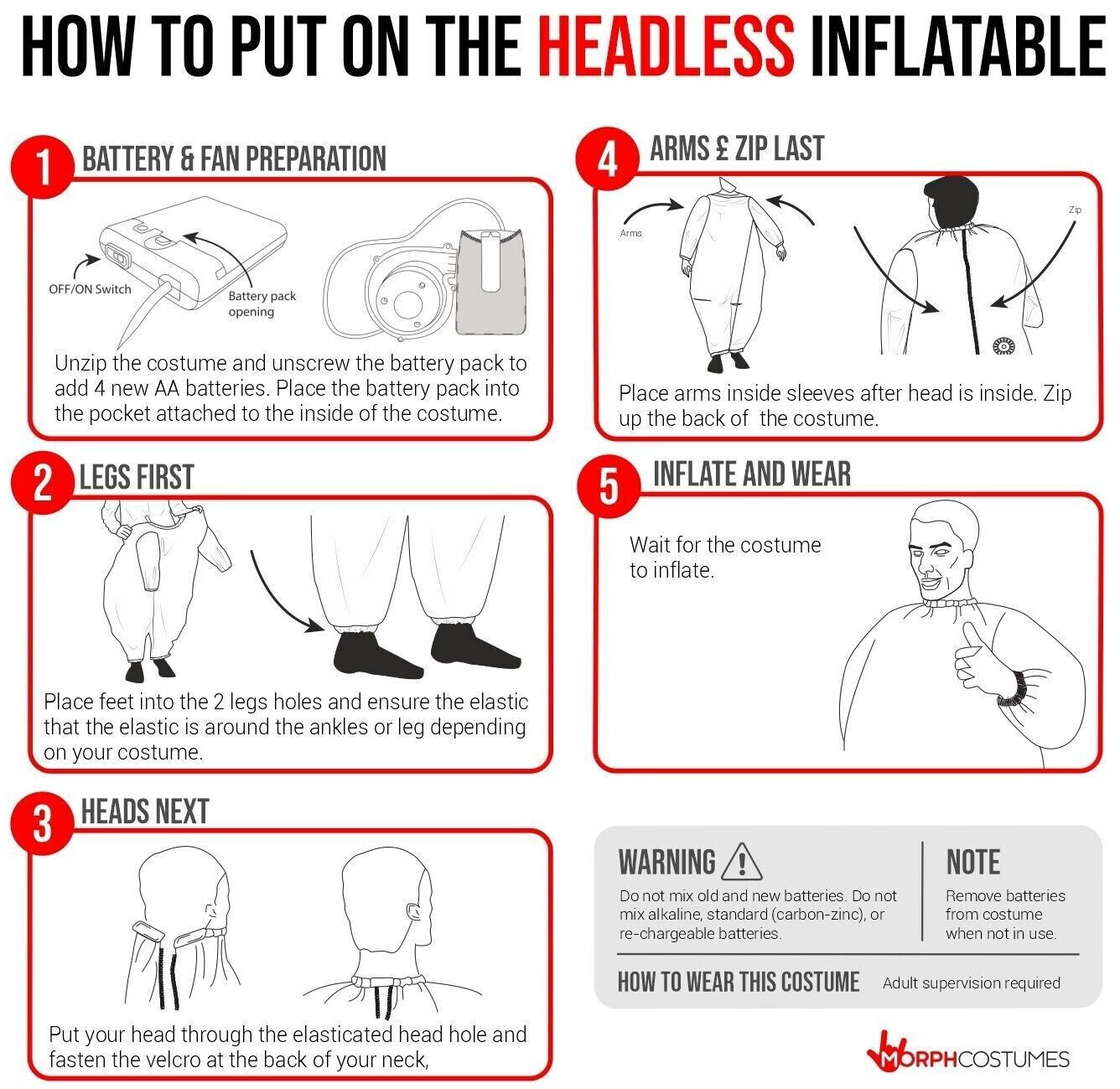 HOW TO PUT ON THE HEADLESS INFLATABLE

1 BATTERY & FAN PREPARATION

OFF/ON Switch

Battery pack opening

Unzip the costume and unscrew the battery pack to add 4 new AA batteries. Place the battery pack into the pocket attached to the inside of the costume.

2 LEGS FIRST

Place feet into the 2 legs holes and ensure the elastic that the elastic is around the ankles or leg depending on your costume.

3 HEADS NEXT

Put your head through the elasticated head hole and fasten the velcro at the back of your neck,

4 ARMS £ ZIP LAST

Arms

Zip

Place arms inside sleeves after head is inside. Zip up the back of the costume.

5 INFLATE AND WEAR

Wait for the costume to inflate.

WARNING

Do not mix old and new batteries. Do not mix alkaline, standard (carbon-zinc), or re-chargeable batteries.

NOTE

Remove batteries from costume when not in use.

HOW TO WEAR THIS COSTUME

Adult supervision required

MORPHCOSTUMES