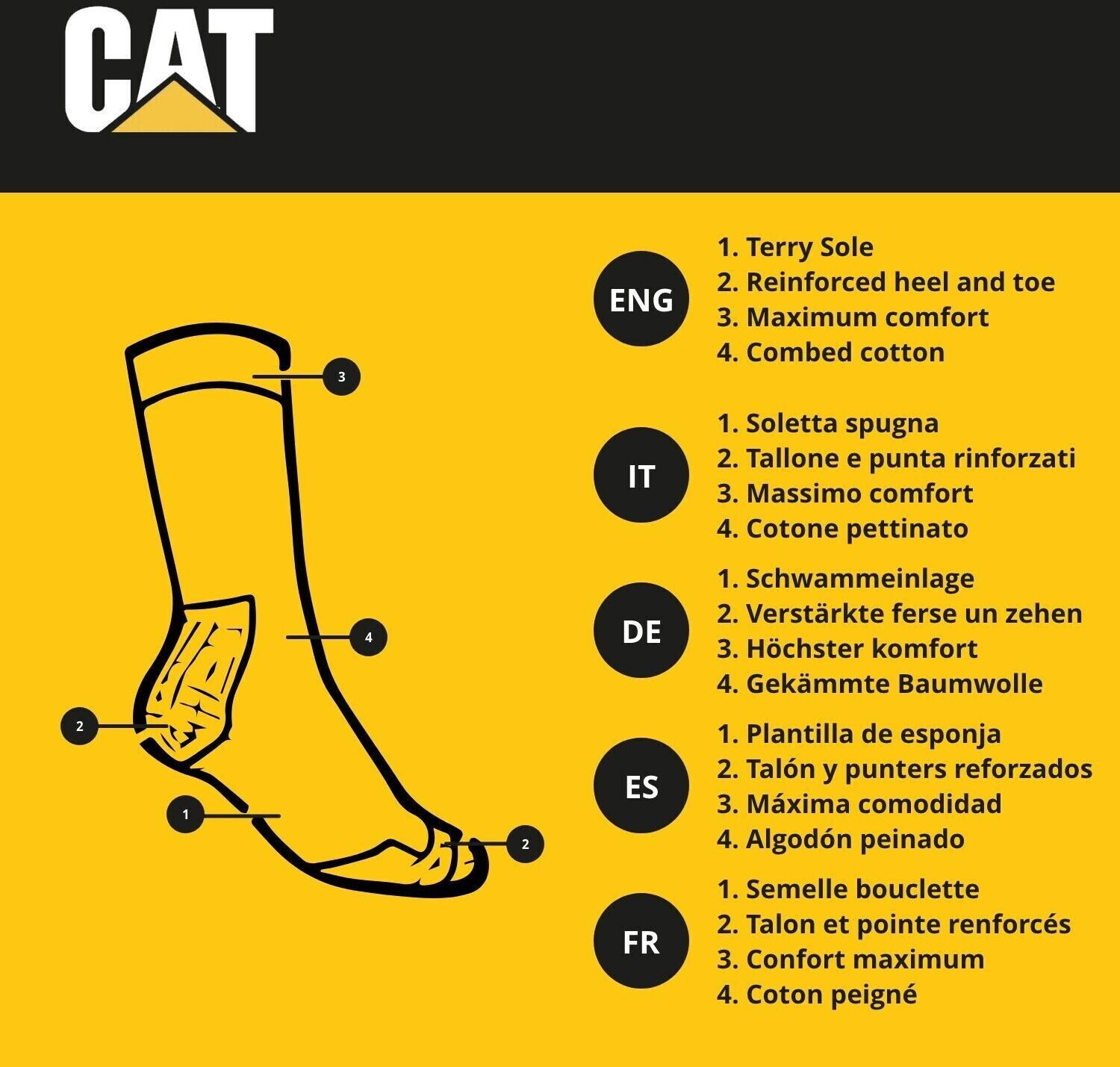 CAT

3

4

2

1

2

ENG

1. Terry Sole
2. Reinforced heel and toe
3. Maximum comfort
4. Combed cotton

IT

1. Soletta spugna
2. Tallone e punta rinforzati
3. Massimo comfort
4. Cotone pettinato

DE

1. Schwammeinlage
2. Verstärkte ferse un zehen
3. Höchster komfort
4. Gekämmte Baumwolle

ES

1. Plantilla de esponja
2. Talón y punters reforzados
3. Máxima comodidad
4. Algodón peinado

FR

1. Semelle bouclette
2. Talon et pointe renforcés
3. Confort maximum
4. Coton peigné