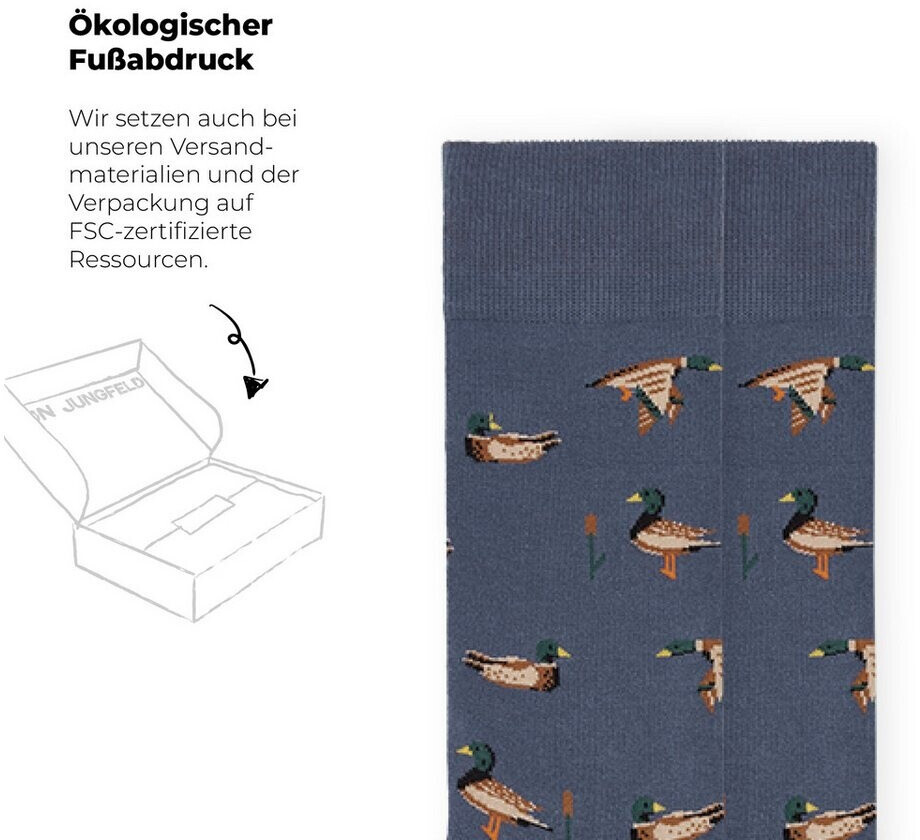 Ökologischer Fußabdruck

Wir setzen auch bei unseren Versandmaterialien und der Verpackung auf FSC-zertifizierte Ressourcen.

N JUNGFELD