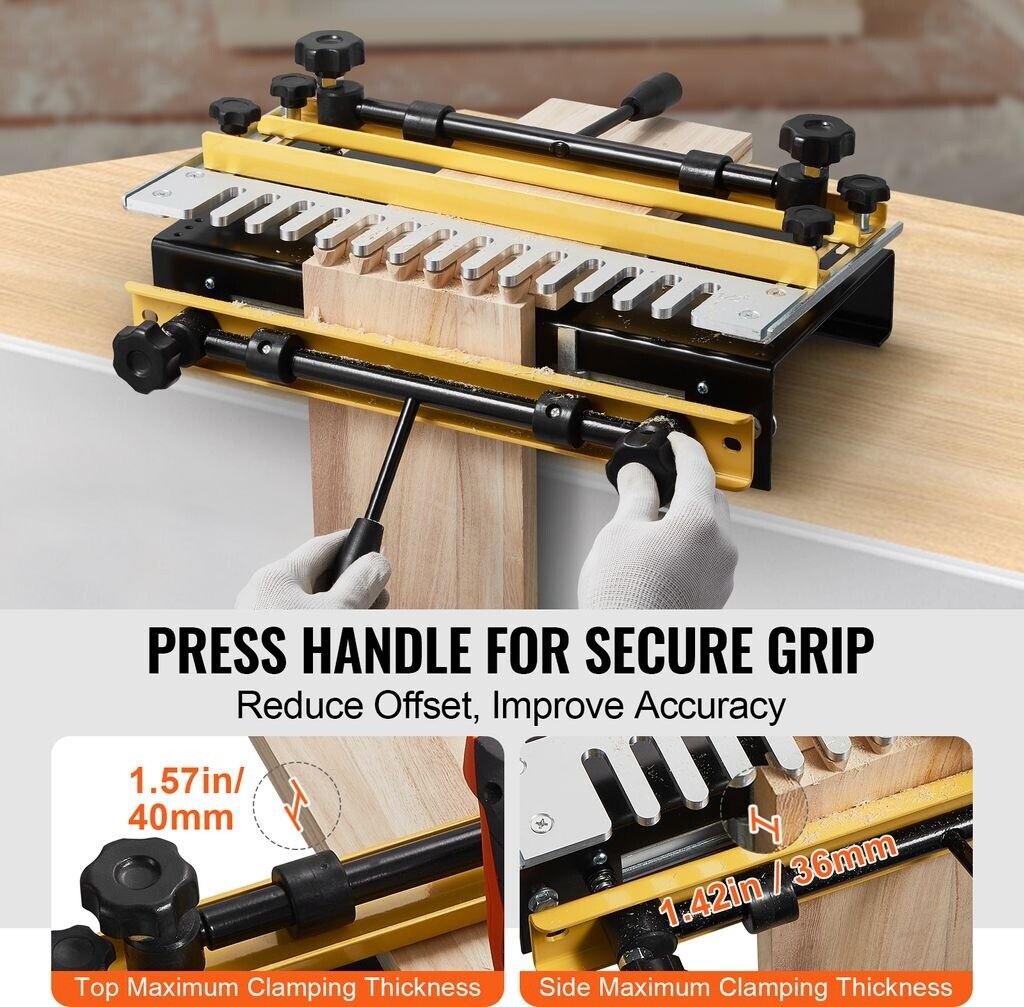 PRESS HANDLE FOR SECURE GRIP
Reduce Offset, Improve Accuracy

1.57in/ 40mm

Top Maximum Clamping Thickness

1.42in / 36mm

Side Maximum Clamping Thickness