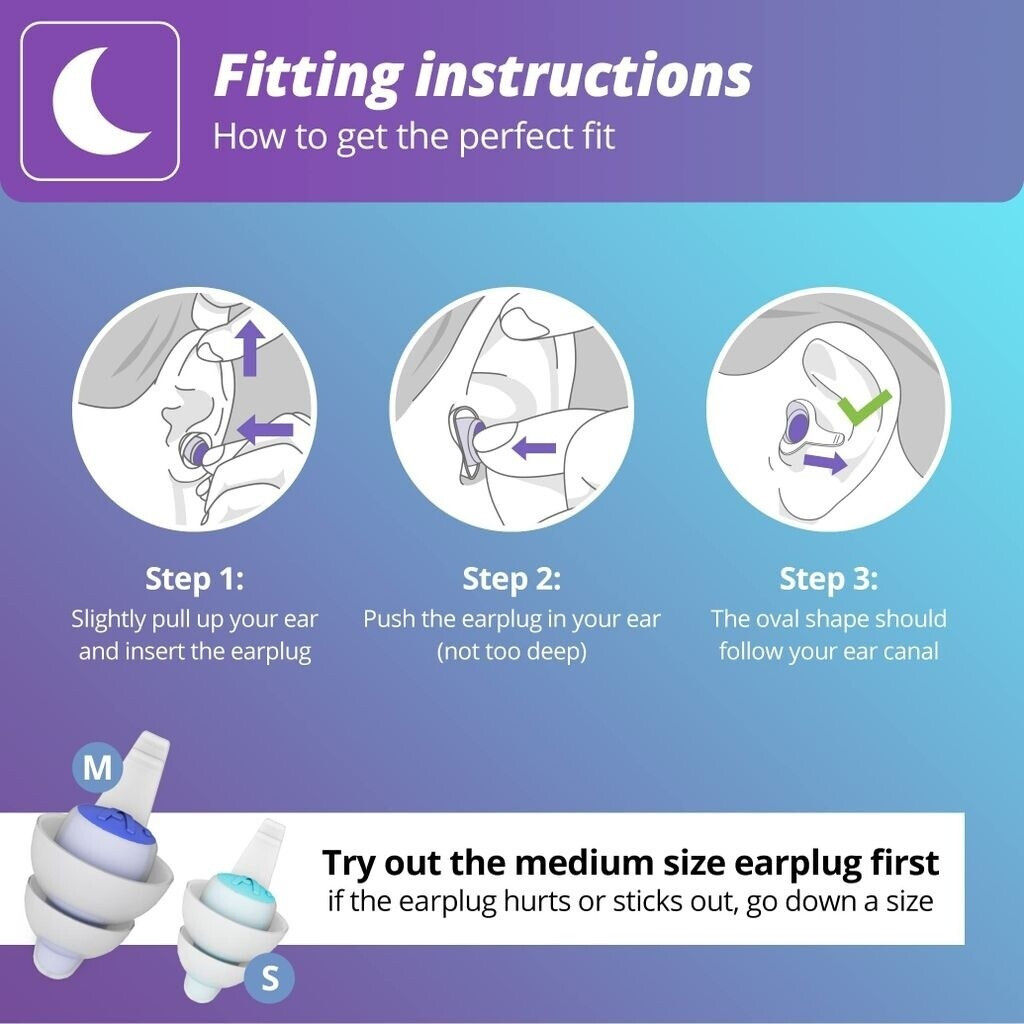 Fitting instructions
How to get the perfect fit

Step 1:
Slightly pull up your ear and insert the earplug

Step 2:
Push the earplug in your ear (not too deep)

Step 3:
The oval shape should follow your ear canal

M

Try out the medium size earplug first
if the earplug hurts or sticks out, go down a size

S