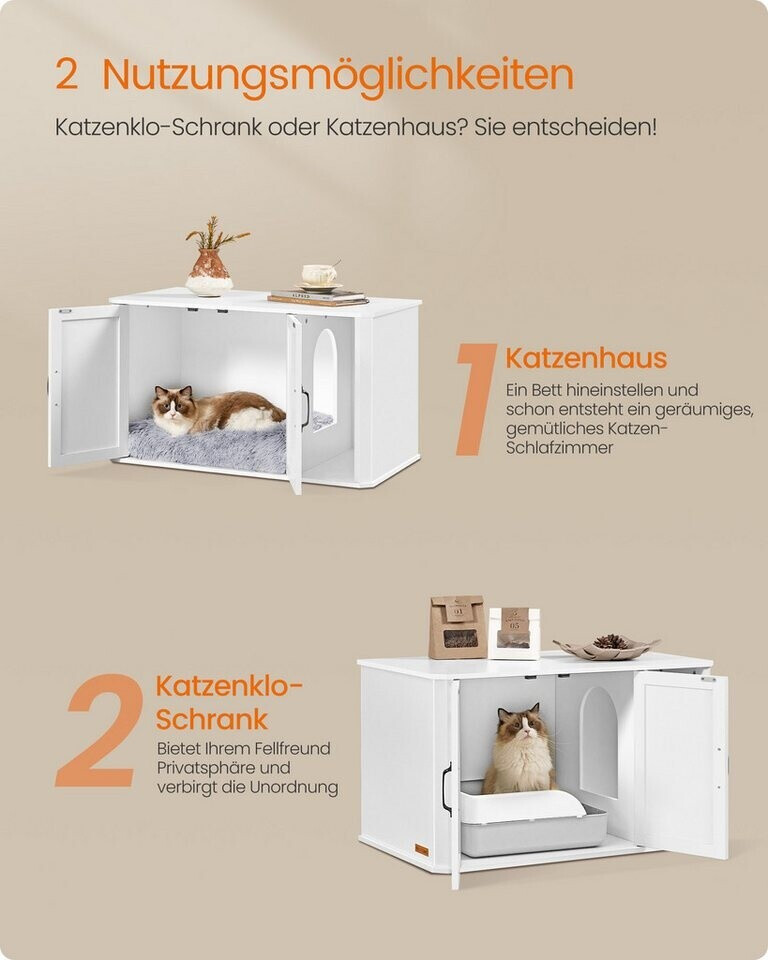 2 Nutzungsmöglichkeiten

Katzenklo-Schrank oder Katzenhaus? Sie entscheiden!

1 Katzenhaus

Ein Bett hineinstellen und schon entsteht ein geräumiges, gemütliches Katzen-Schlafzimmer

2 Katzenklo-Schrank

Bietet Ihrem Fellfreund Privatsphäre und verbirgt die Unordnung