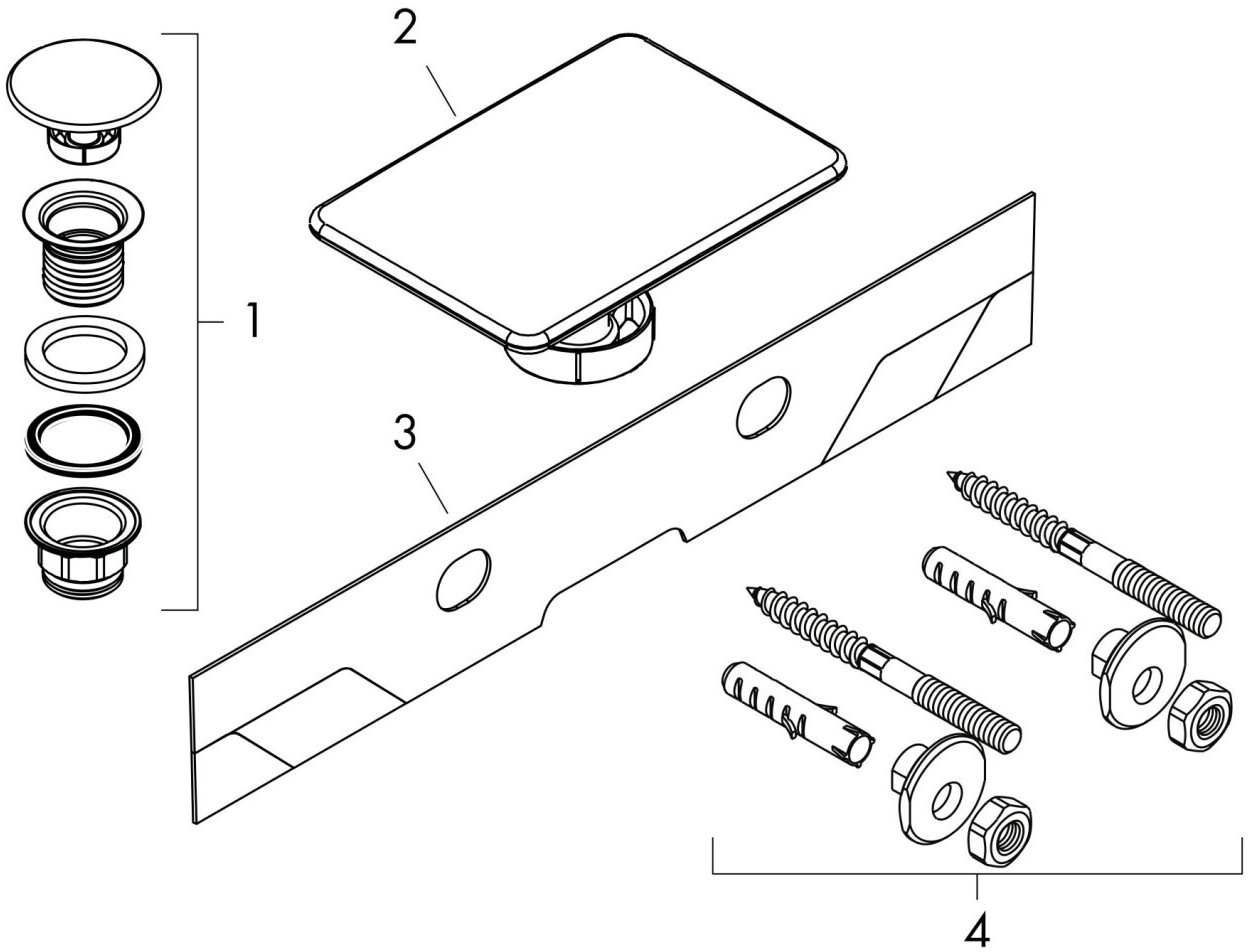 2
1
3
4