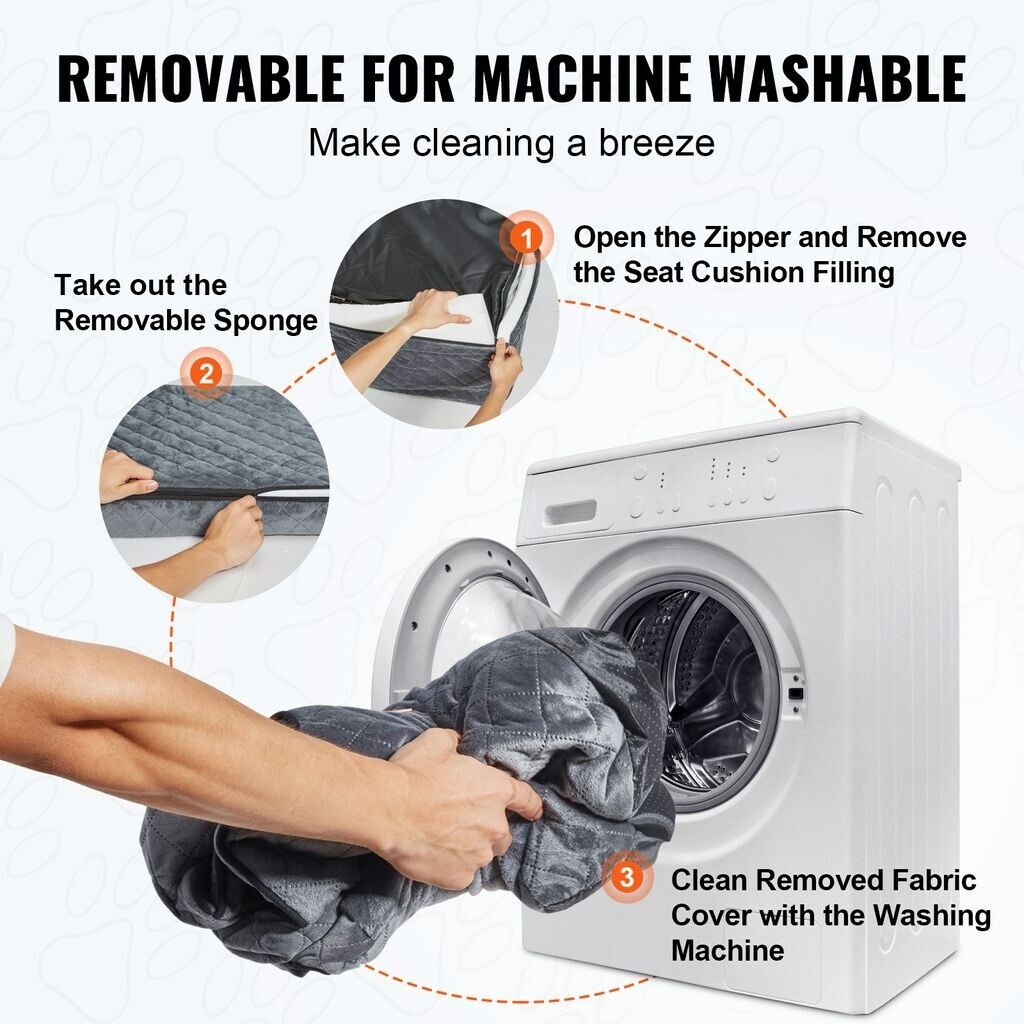 REMOVABLE FOR MACHINE WASHABLE

Make cleaning a breeze

1

Open the Zipper and Remove the Seat Cushion Filling

Take out the Removable Sponge

2

3

Clean Removed Fabric Cover with the Washing Machine