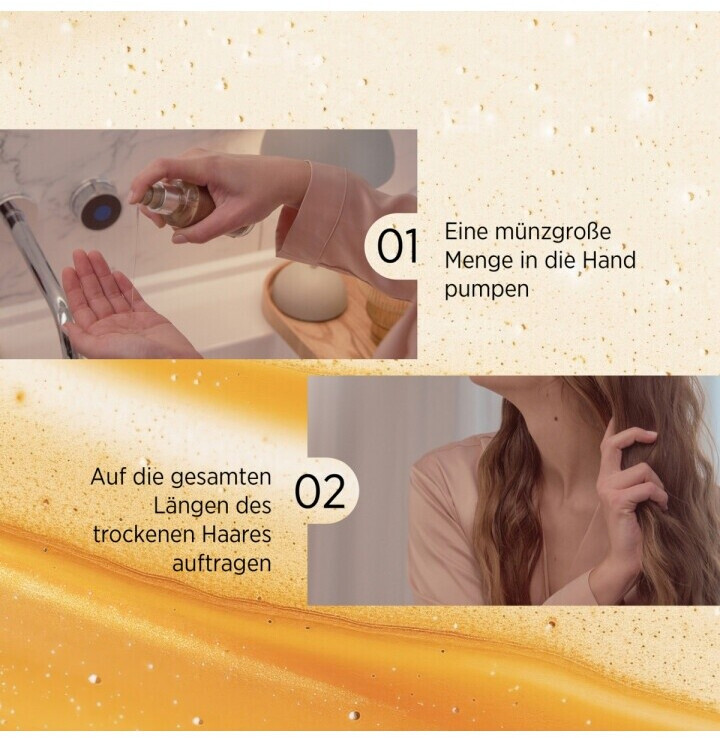 01

Eine münzgroße Menge in die Hand pumpen

Auf die gesamten Längen des trockenen Haares auftragen

02