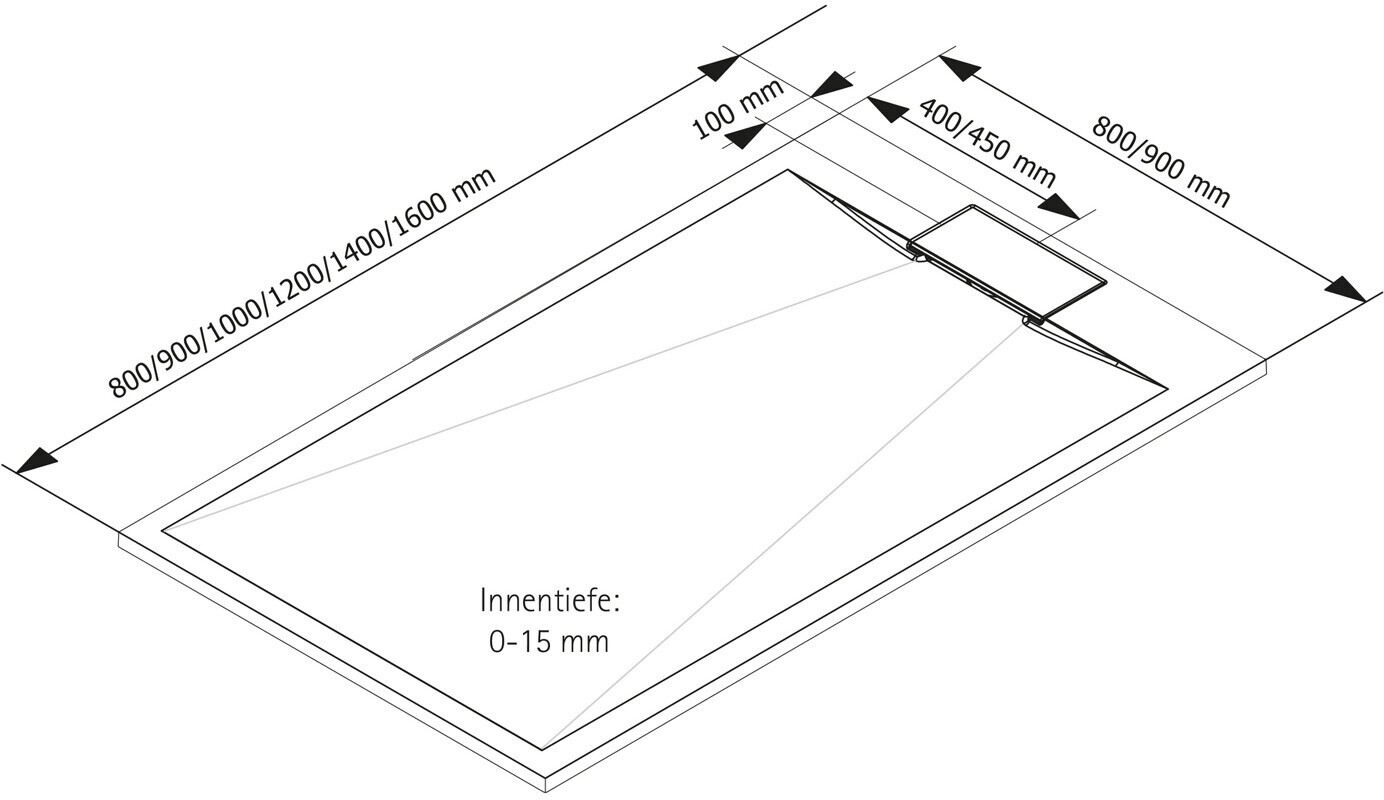 800/900/1000/1200/1400/1600 mm

100 mm

400/450 mm

800/900 mm

Innentiefe:
0-15 mm