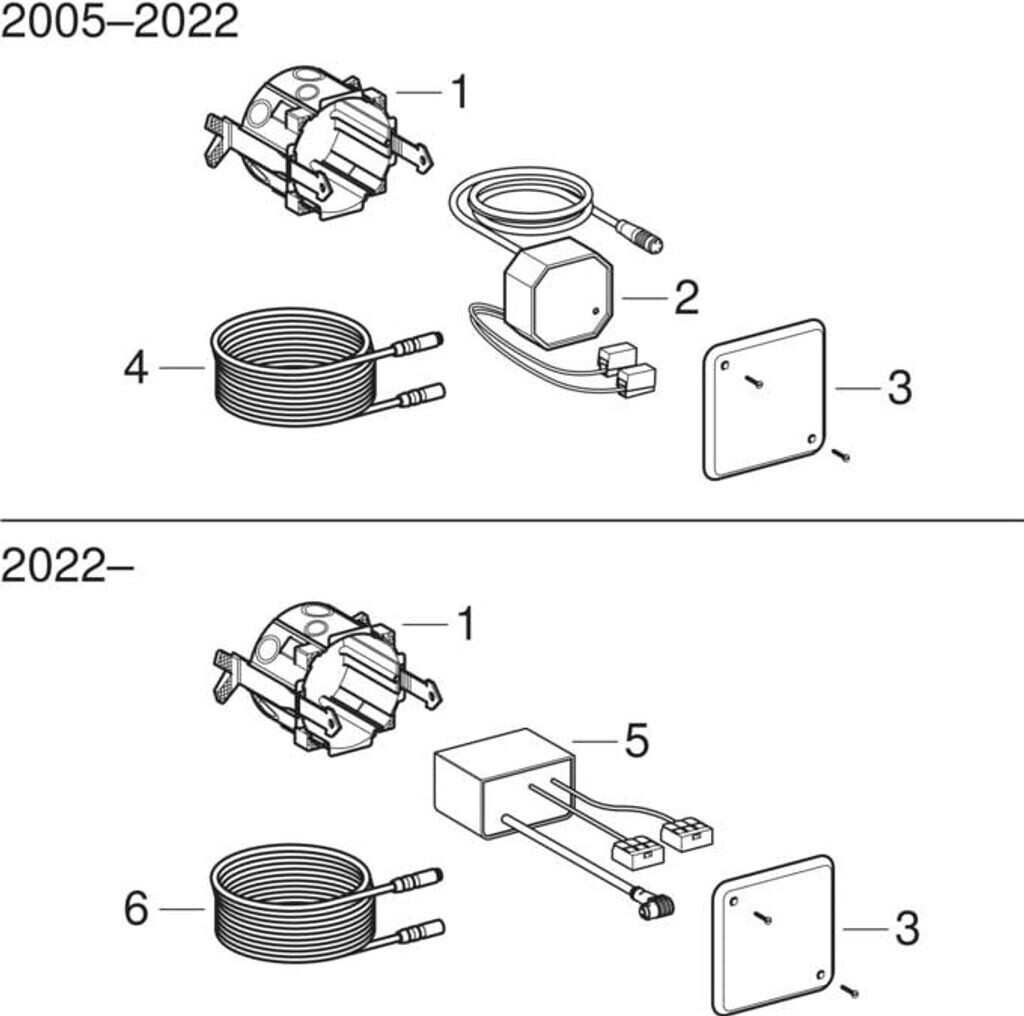 2005–2022

1

2

4

3

2022–

1

5

6

3