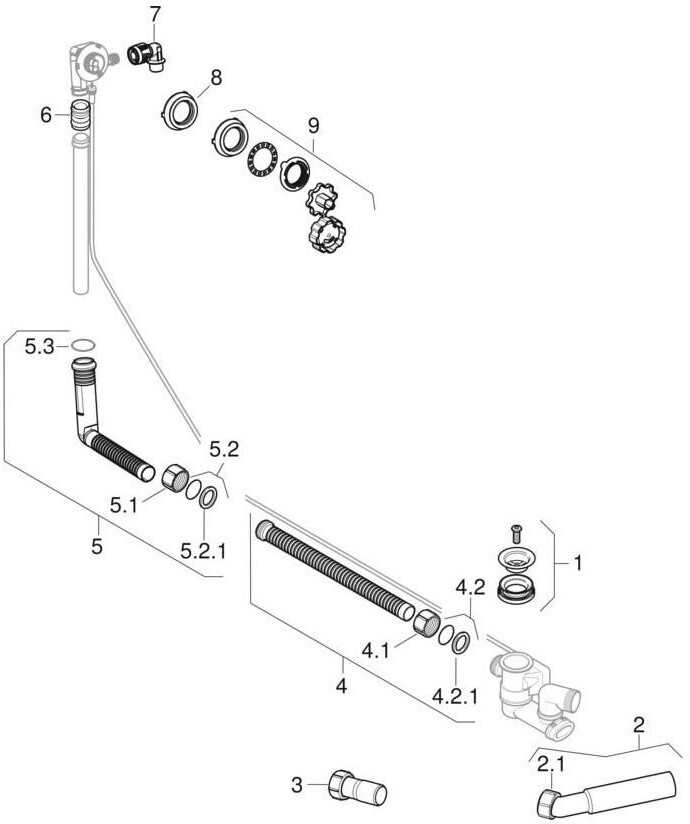 7
8
6
9
5.3
5.2
5.1
5
5.2.1
1
4.2
4.1
4
4.2.1
2
2.1
3