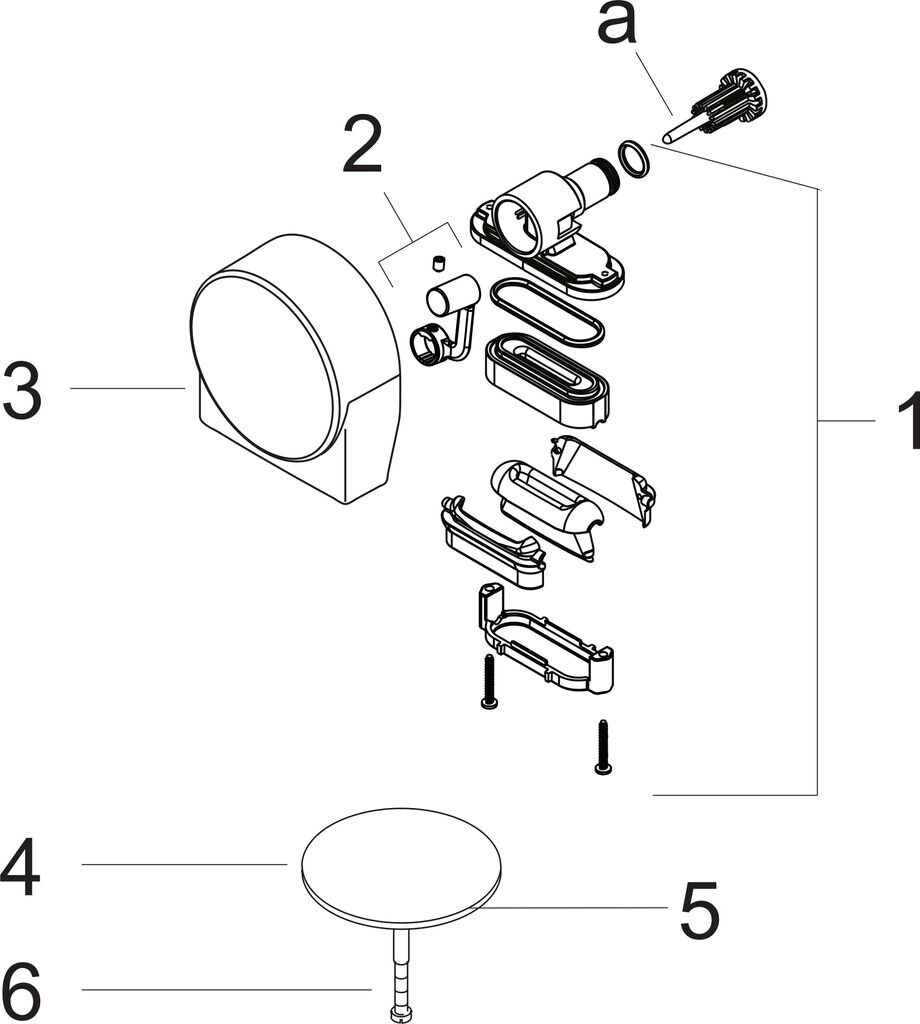 a
2
3
1
4
5
6