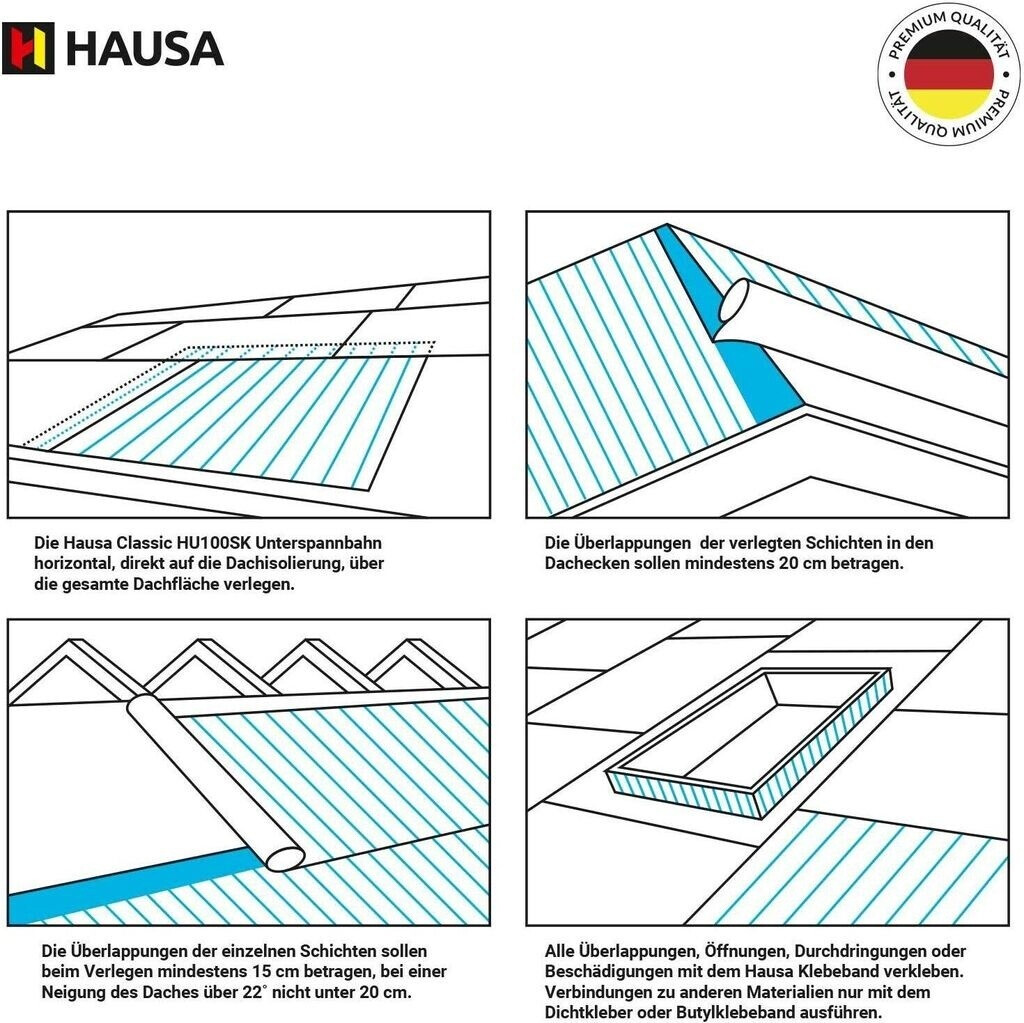 HAUSA

PREMIUM QUALITÄT PREMIUM QUALITÄT

Die Hausa Classic HU100SK Unterspannbahn horizontal, direkt auf die Dachisolierung, über die gesamte Dachfläche verlegen.

Die Überlappungen der verlegten Schichten in den Dachecken sollen mindestens 20 cm betragen.

Die Überlappungen der einzelnen Schichten sollen beim Verlegen mindestens 15 cm betragen, bei einer Neigung des Daches über 22° nicht unter 20 cm.

Alle Überlappungen, Öffnungen, Durchdringungen oder Beschädigungen mit dem Hausa Klebeband verkleben. Verbindungen zu anderen Materialien nur mit dem Dichtkleber oder Butylklebeband ausführen.