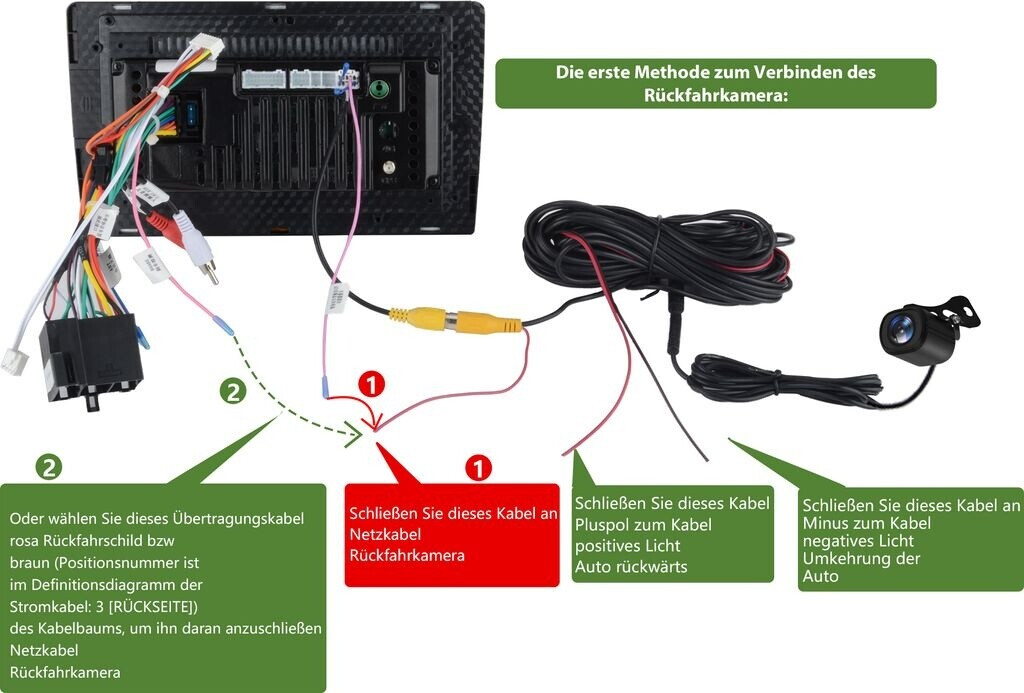 Die erste Methode zum Verbinden des Rückfahrkamera:

2

1

2

Oder wählen Sie dieses Übertragungskabel rosa Rückfahrschild bzw braun (Positionsnummer ist im Definitionsdiagramm der Stromkabel: 3 [RÜCKSEITE]) des Kabelbaums, um ihn daran anzuschließen Netzkabel Rückfahrkamera

1

Schließen Sie dieses Kabel an Netzkabel Rückfahrkamera

Schließen Sie dieses Kabel Pluspol zum Kabel positives Licht Auto rückwärts

Schließen Sie dieses Kabel an Minus zum Kabel negatives Licht Umkehrung der Auto