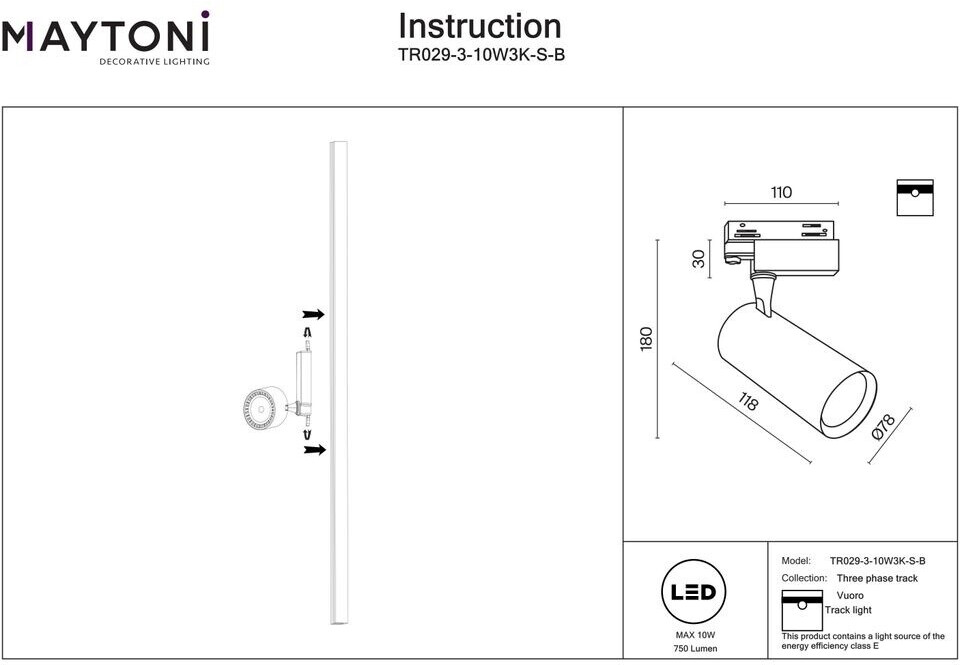 MAYTONI
DECORATIVE LIGHTING

Instruction
TR029-3-10W3K-S-B

110
30
180
118
Ø78

LED
MAX 10W
750 Lumen

Model: TR029-3-10W3K-S-B
Collection: Three phase track
Vuoro
Track light
This product contains a light source of the energy efficiency class E