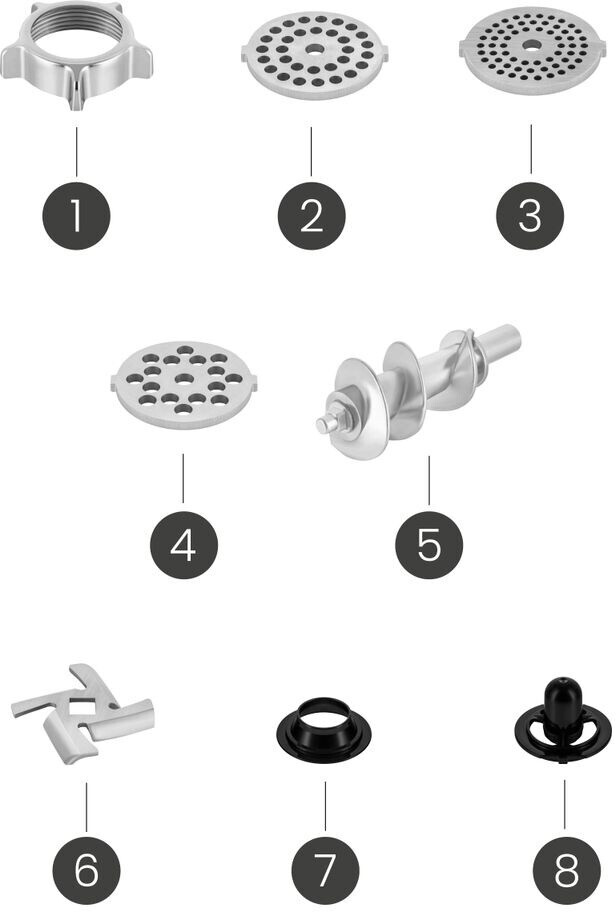 1
2
3
4
5
6
7
8