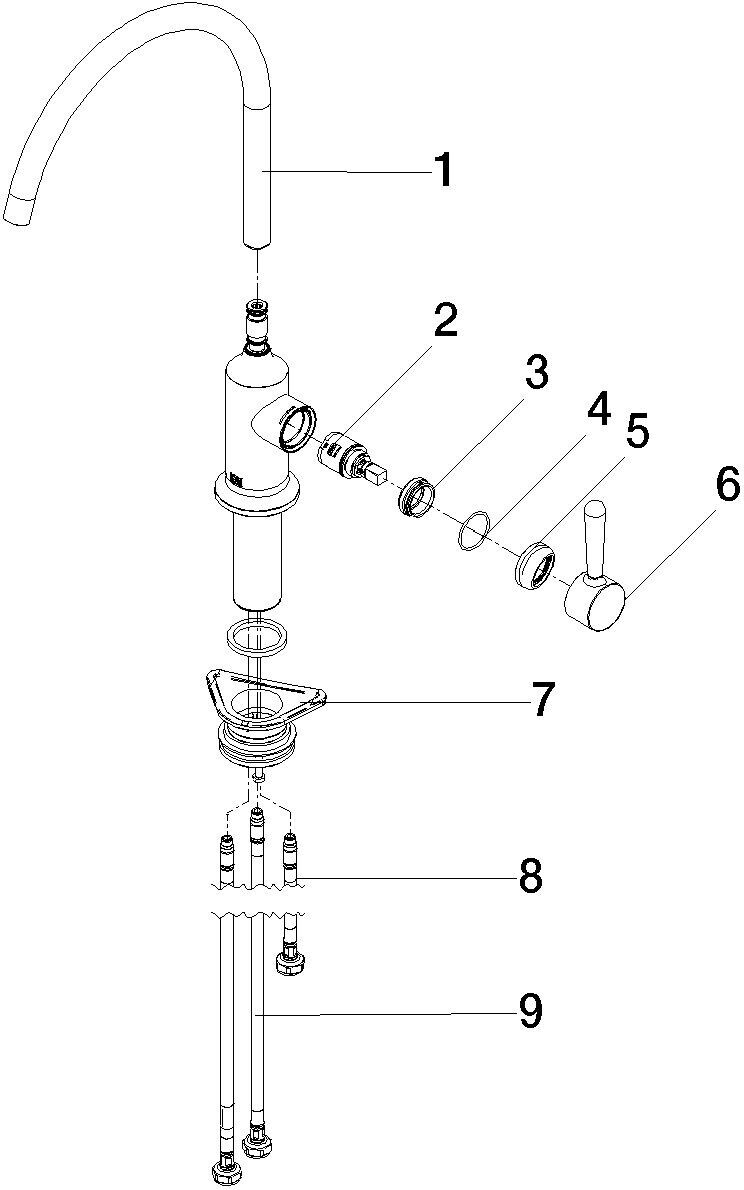 1
2
3
4
5
6
7
8
9