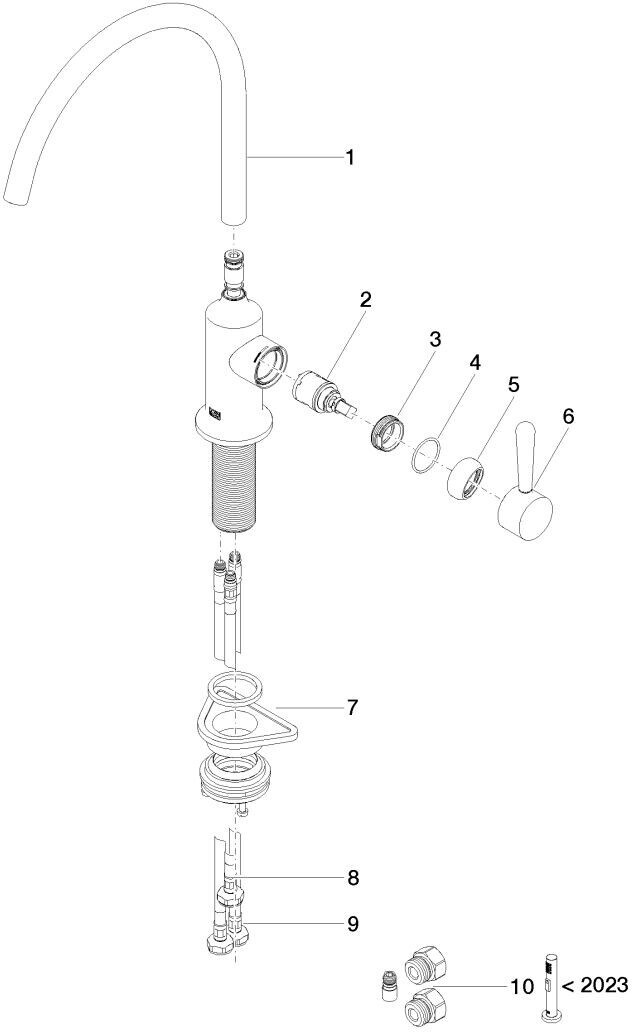 1
2
3
4
5
6
7
8
9
10
< 2023