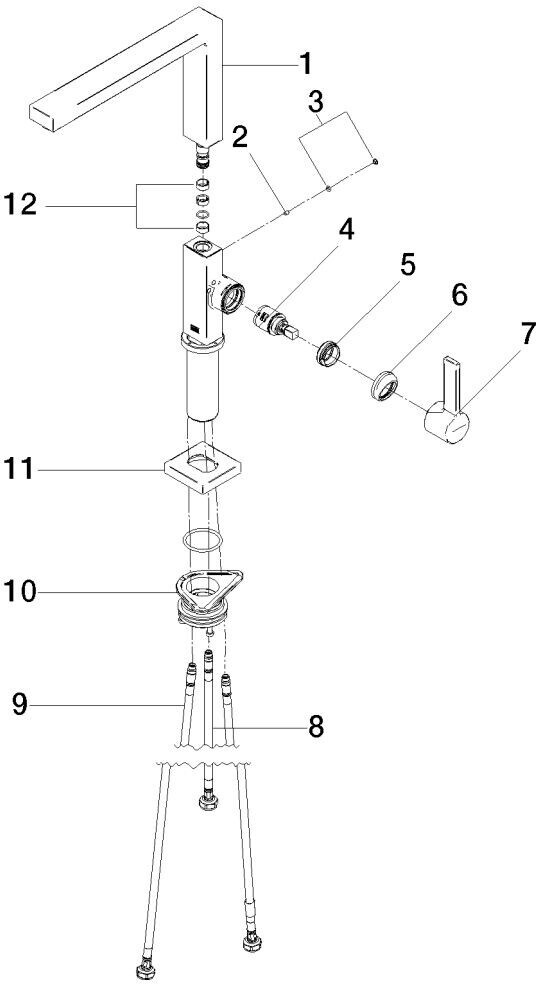 1
3
2
12
4
5
6
7
11
10
9
8